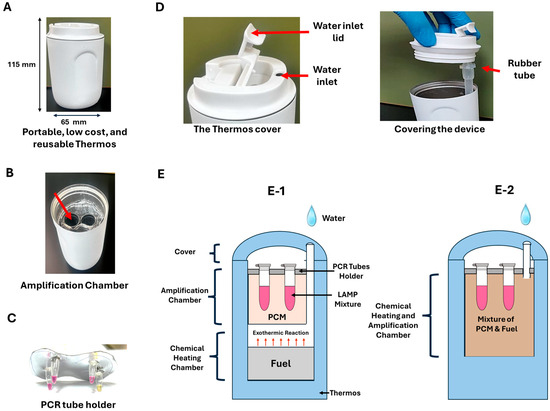 A

115 mm

65 mm

Portable, low cost, and reusable Thermos

B

Amplification Chamber

C

PCR tube holder

D

Water inlet lid

Water inlet

The Thermos cover

Rubber tube

Covering the device

E

E-1

Water

Cover

Amplification Chamber

Chemical Heating Chamber

PCR Tubes Holder

LAMP Mixture

PCM

Exothermic Reaction

Fuel

Thermos

E-2

Chemical Heating and Amplification Chamber

Mixture of PCM & Fuel