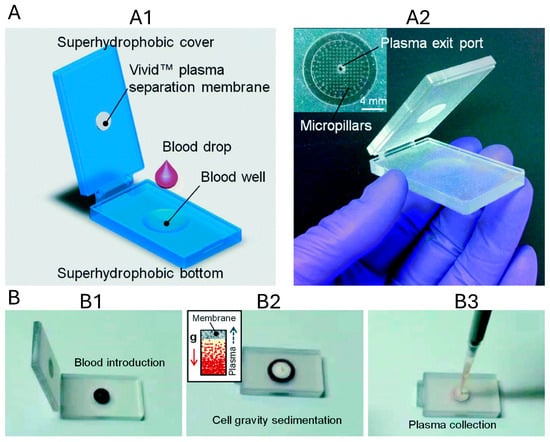 A

A1

Superhydrophobic cover

Vivid™ plasma separation membrane

Blood drop

Blood well

Superhydrophobic bottom

A2

Plasma exit port

4 mm

Micropillars

B

B1

Blood introduction

B2

Membrane

g

Plasma

Cell gravity sedimentation

B3

Plasma collection