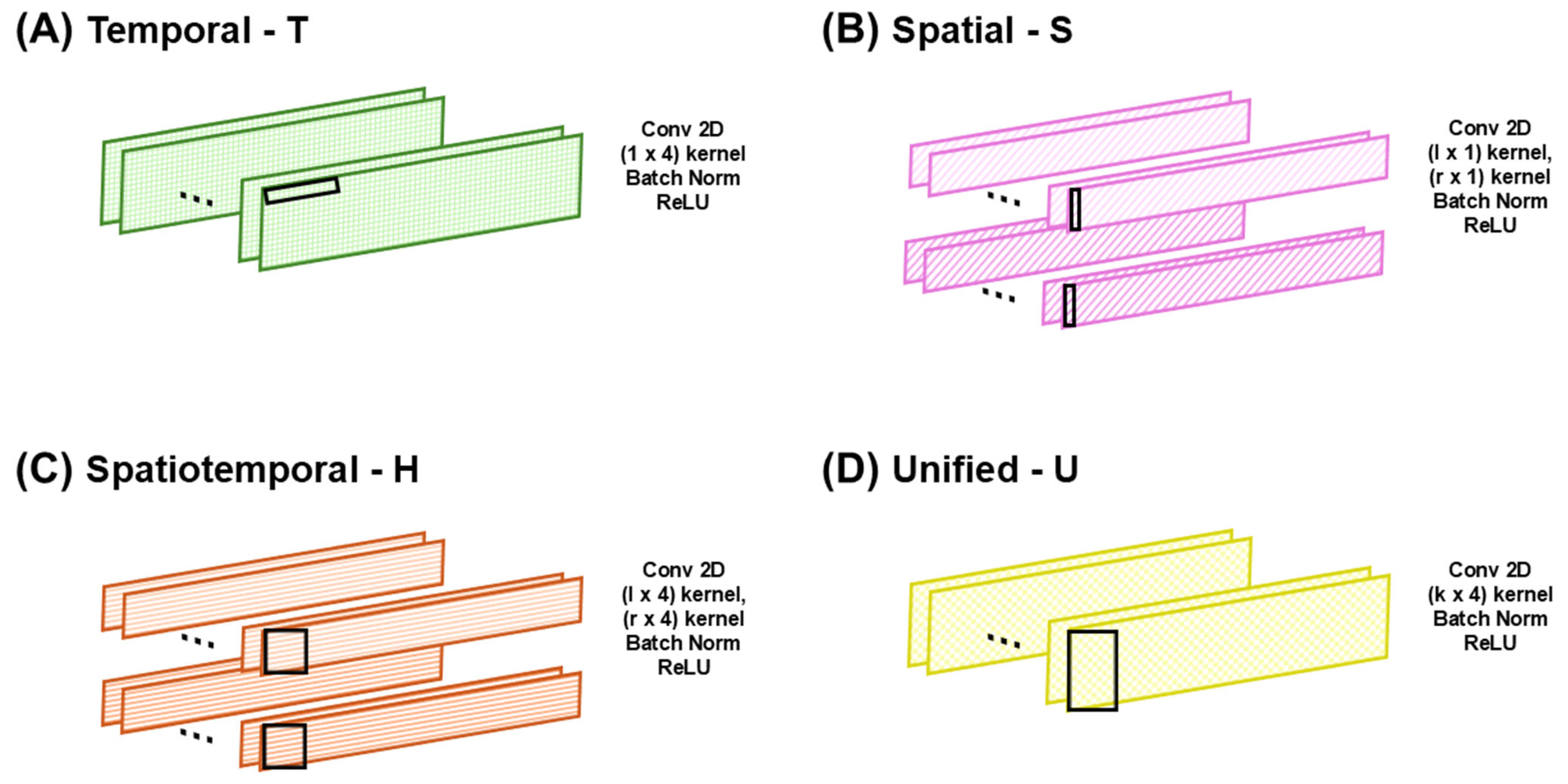 (A) Temporal - T

...

Conv 2D
(1 x 4) kernel
Batch Norm
ReLU

(B) Spatial - S

...

...

Conv 2D
(l x 1) kernel,
(r x 1) kernel
Batch Norm
ReLU

(C) Spatiotemporal - H

...

...

Conv 2D
(l x 4) kernel,
(r x 4) kernel
Batch Norm
ReLU

(D) Unified - U

...

Conv 2D
(k x 4) kernel
Batch Norm
ReLU