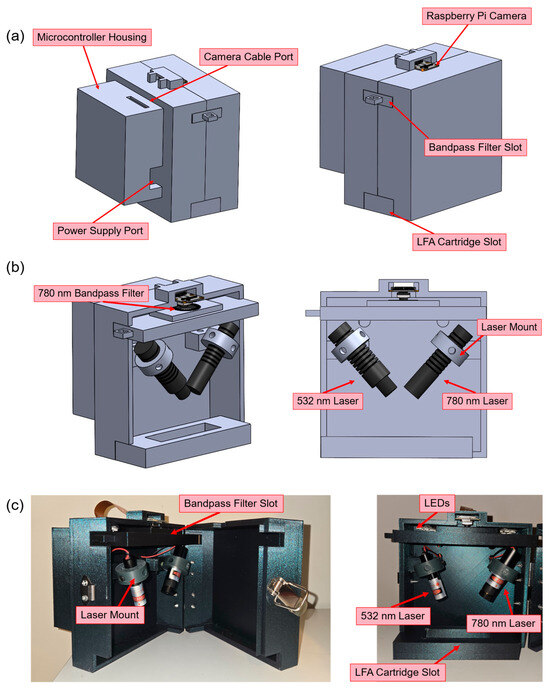 (a)

Microcontroller Housing

Camera Cable Port

Power Supply Port

Raspberry Pi Camera

Bandpass Filter Slot

LFA Cartridge Slot

(b)

780 nm Bandpass Filter

Laser Mount

532 nm Laser

780 nm Laser

(c)

Bandpass Filter Slot

Laser Mount

LEDs

532 nm Laser

780 nm Laser

LFA Cartridge Slot