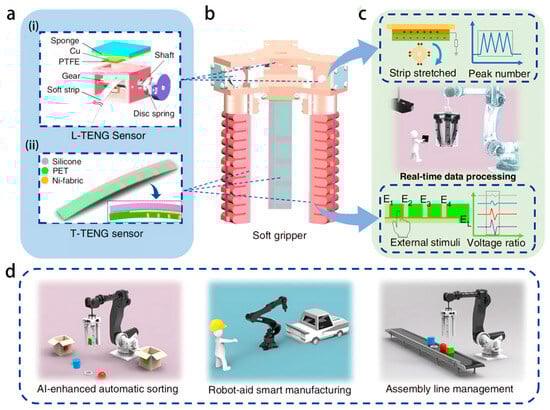 a

(i)

Sponge
Cu
PTFE
Gear
Soft strip
Shaft
Disc spring

L-TENG Sensor

(ii)

Silicone
PET
Ni-fabric

T-TENG sensor

b

Soft gripper

c

Strip stretched

Peak number

Real-time data processing

$E_1$ $E_2$ $E_3$ $E_4$ $E_L$

External stimuli

Voltage ratio

d

AI-enhanced automatic sorting

Robot-aid smart manufacturing

Assembly line management