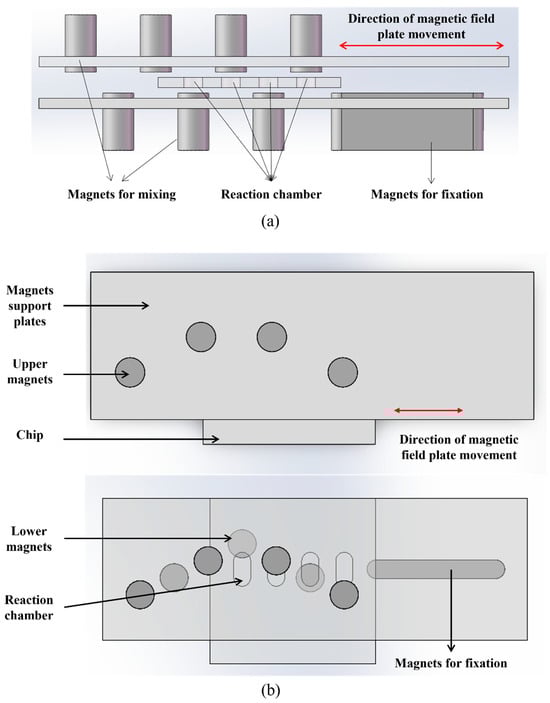 Direction of magnetic field plate movement

Magnets for mixing

Reaction chamber

Magnets for fixation

(a)

Magnets support plates

Upper magnets

Chip

Direction of magnetic field plate movement

Lower magnets

Reaction chamber

Magnets for fixation

(b)