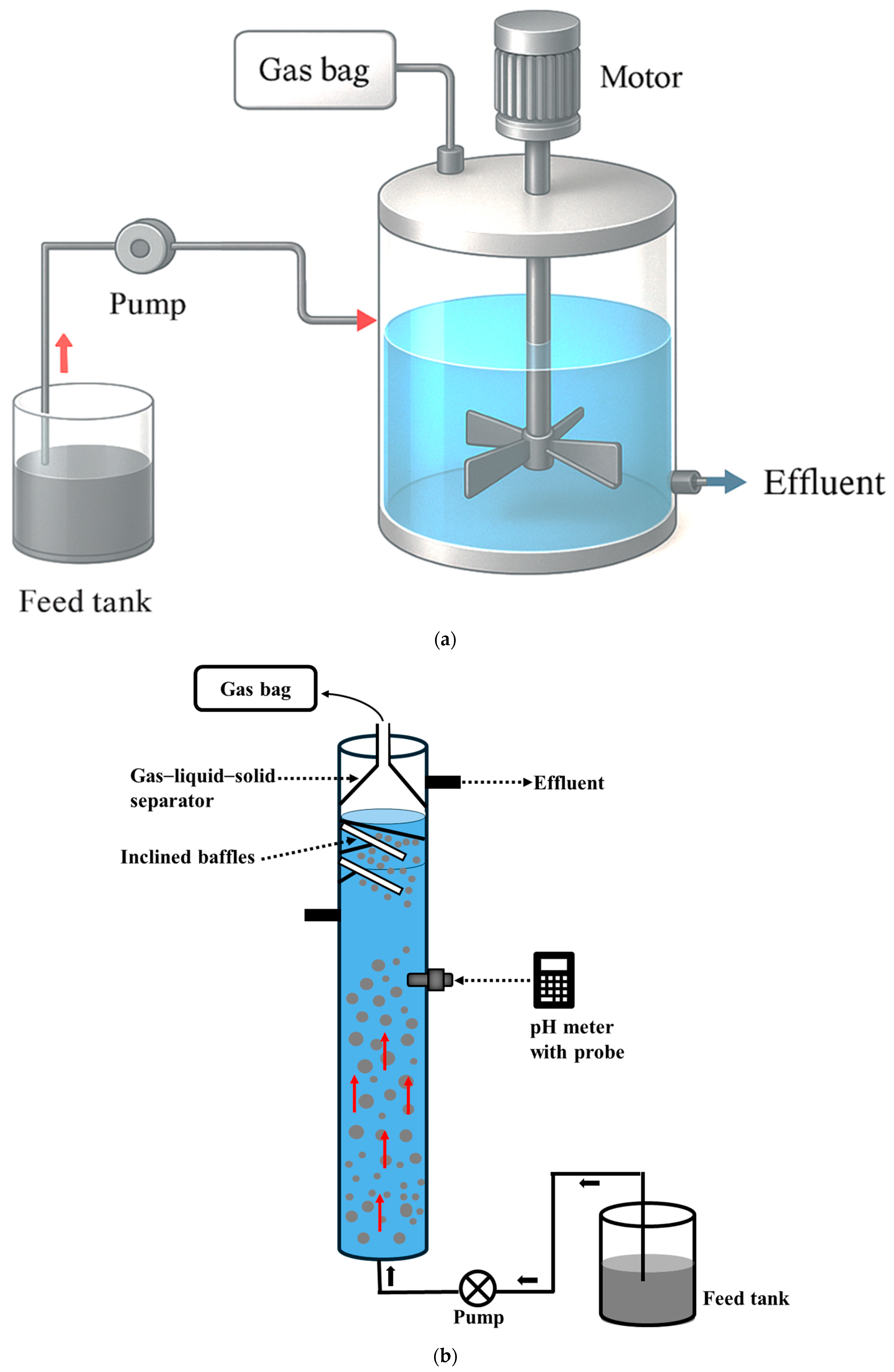 Gas bag

Motor

Pump

Effluent

Feed tank

(a)

Gas bag

Gas–liquid–solid separator

Effluent

Inclined baffles

pH meter with probe

Pump

Feed tank

(b)