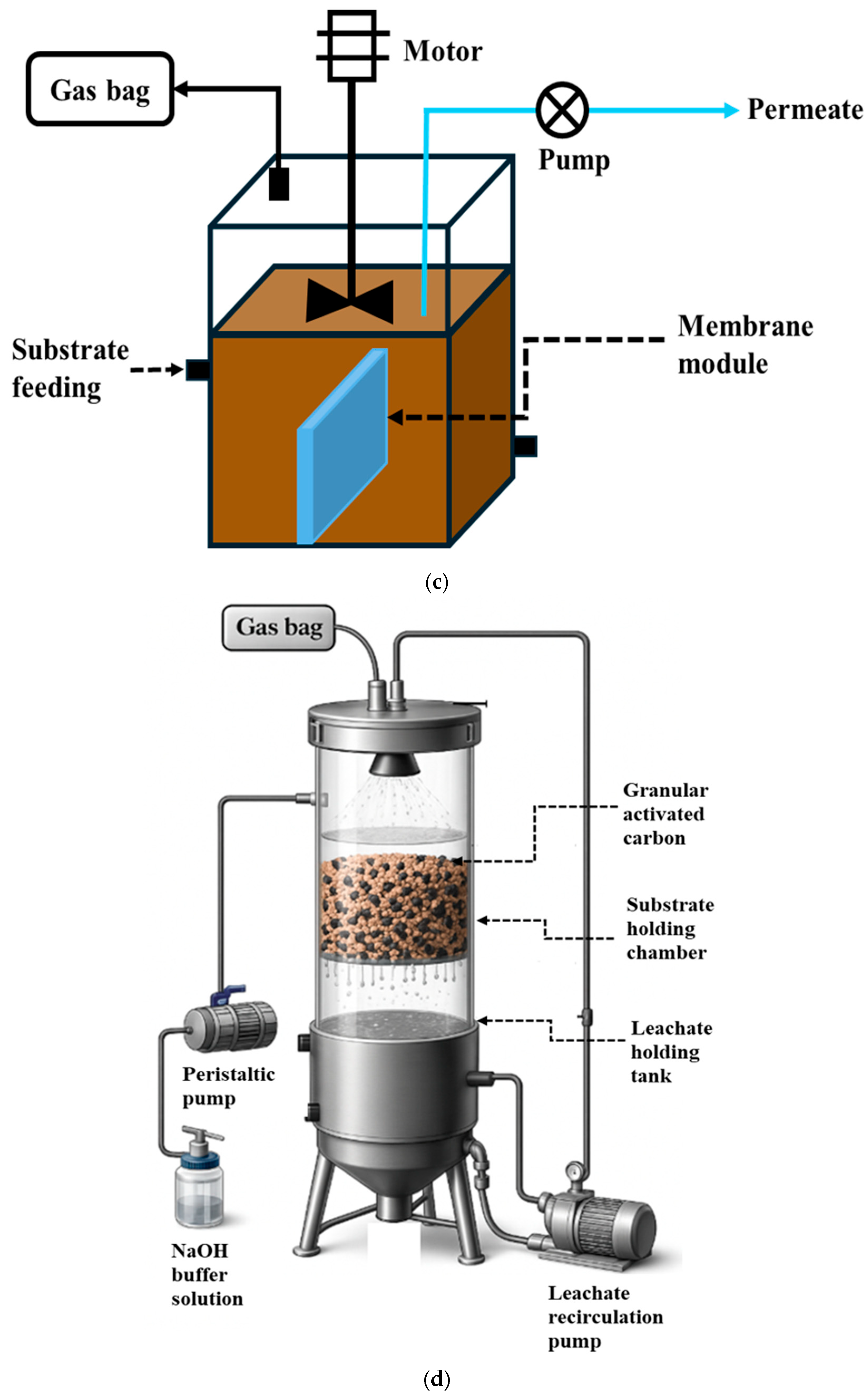 Gas bag

Motor

Permeate

Pump

Substrate feeding

Membrane module

(c)

Gas bag

Granular activated carbon

Substrate holding chamber

Leachate holding tank

Peristaltic pump

NaOH buffer solution

Leachate recirculation pump

(d)