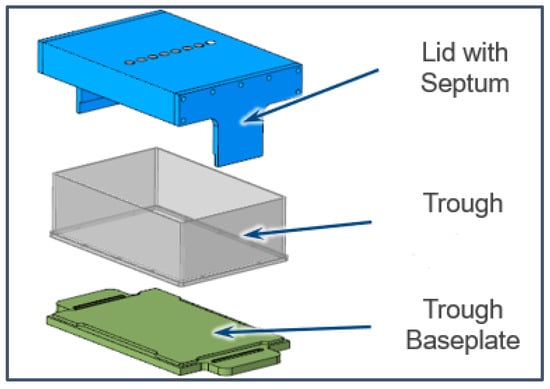 Lid with Septum

Trough

Trough Baseplate