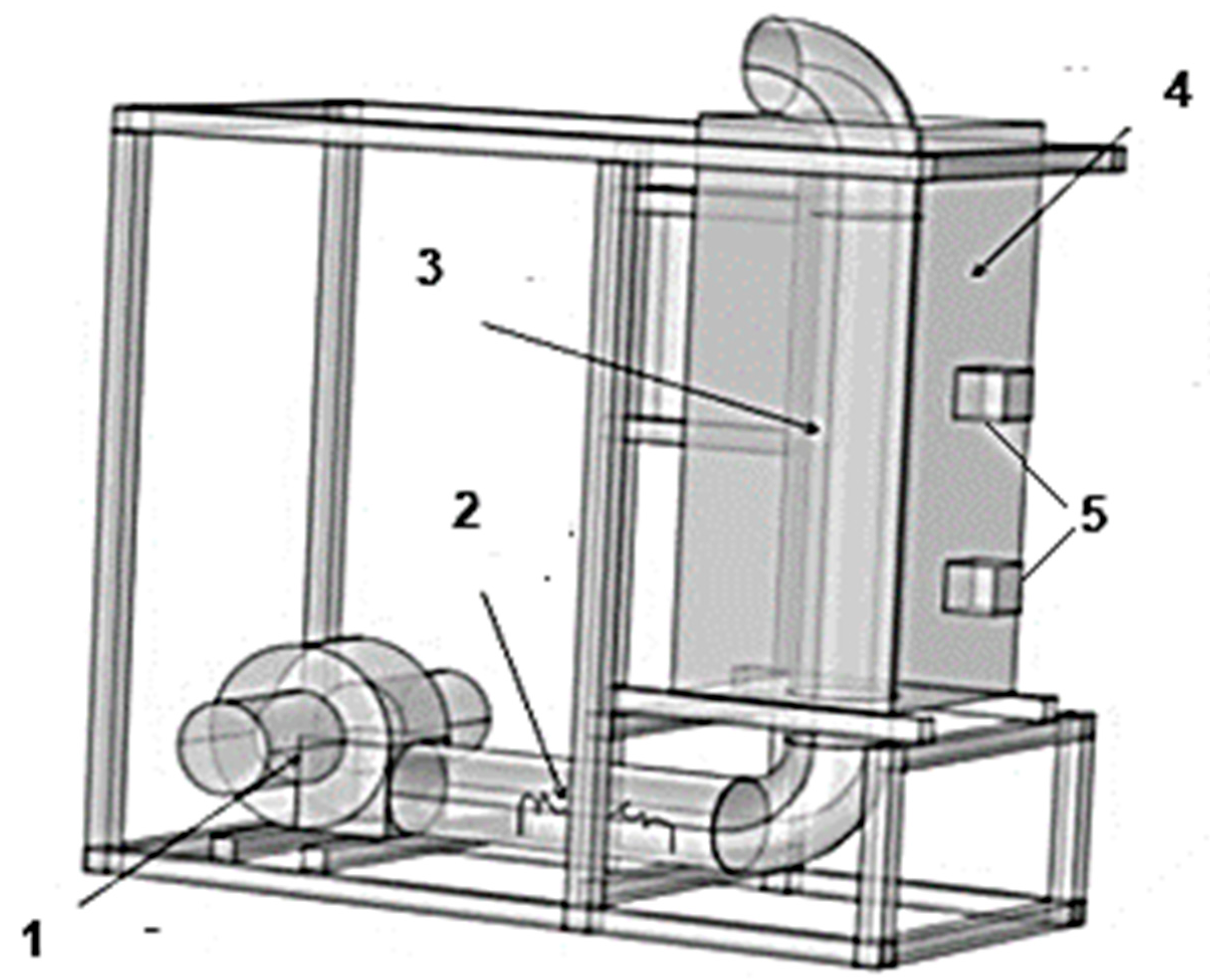 4
3
5
2
1