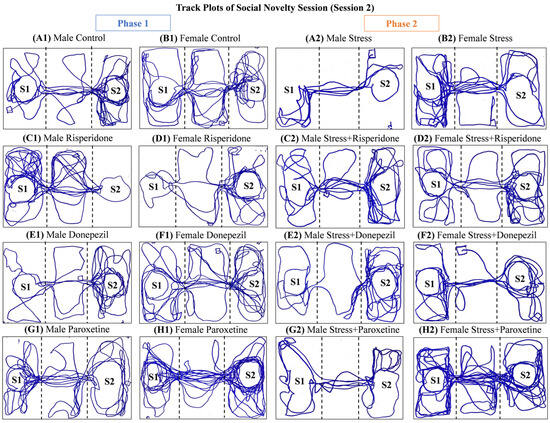 Track Plots of Social Novelty Session (Session 2)

Phase 1

Phase 2

(A1) Male Control

S1

S2

(B1) Female Control

S1

S2

(A2) Male Stress

S1

S2

(B2) Female Stress

S1

S2

(C1) Male Risperidone

S1

S2

(D1) Female Risperidone

S1

S2

(C2) Male Stress+Risperidone

S1

S2

(D2) Female Stress+Risperidone

S1

S2

(E1) Male Donepezil

S1

S2

(F1) Female Donepezil

S1

S2

(E2) Male Stress+Donepezil

S1

S2

(F2) Female Stress+Donepezil

S1

S2

(G1) Male Paroxetine

S1

S2

(H1) Female Paroxetine

S1

S2

(G2) Male Stress+Paroxetine

S1

S2

(H2) Female Stress+Paroxetine

S1

S2