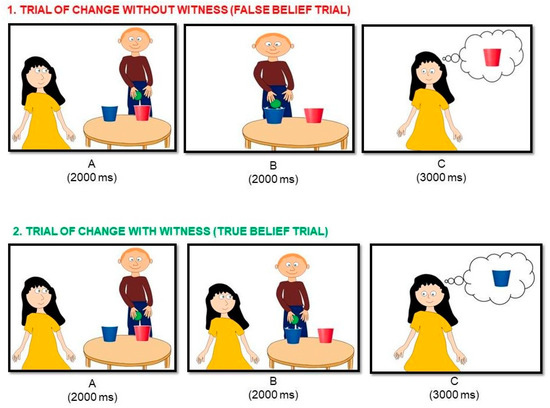 1. TRIAL OF CHANGE WITHOUT WITNESS (FALSE BELIEF TRIAL)

A
(2000 ms)

B
(2000 ms)

C
(3000 ms)

2. TRIAL OF CHANGE WITH WITNESS (TRUE BELIEF TRIAL)

A
(2000 ms)

B
(2000 ms)

C
(3000 ms)