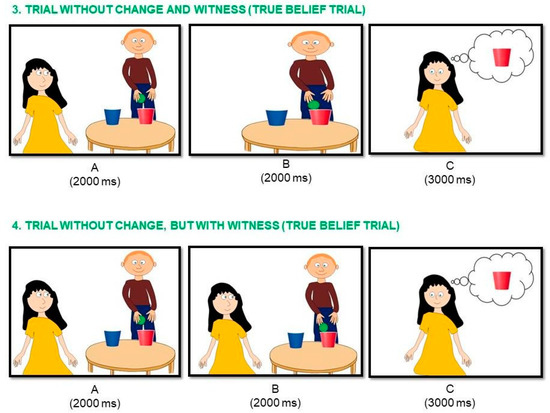 3. TRIAL WITHOUT CHANGE AND WITNESS (TRUE BELIEF TRIAL)

A
(2000 ms)

B
(2000 ms)

C
(3000 ms)

4. TRIAL WITHOUT CHANGE, BUT WITH WITNESS (TRUE BELIEF TRIAL)

A
(2000 ms)

B
(2000 ms)

C
(3000 ms)