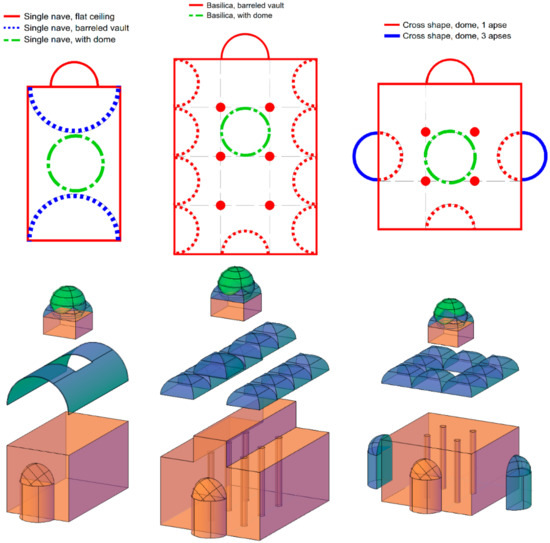 Single nave, flat ceiling
Single nave, barreled vault
Single nave, with dome

Basilica, barreled vault
Basilica, with dome

Cross shape, dome, 1 apse
Cross shape, dome, 3 apses