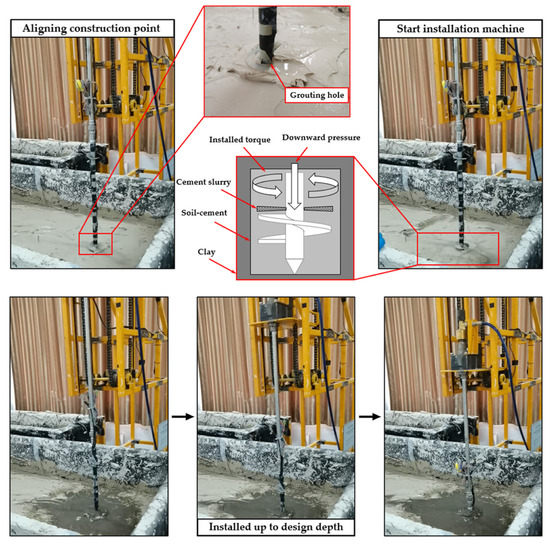 Aligning construction point

Grouting hole

Start installation machine

Installed torque

Downward pressure

Cement slurry

Soil-cement

Clay

Installed up to design depth