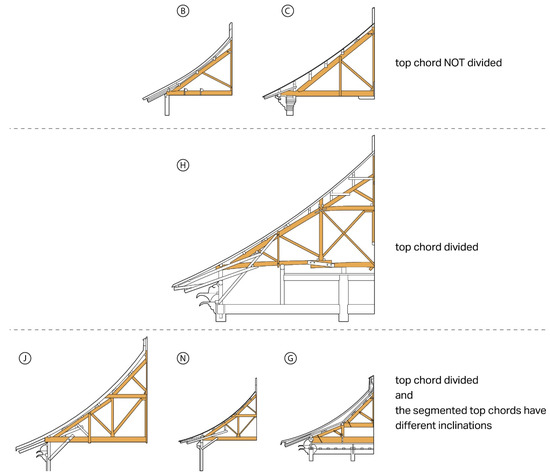 B

C

top chord NOT divided

H

top chord divided

J

N

G

top chord divided
and
the segmented top chords have different inclinations