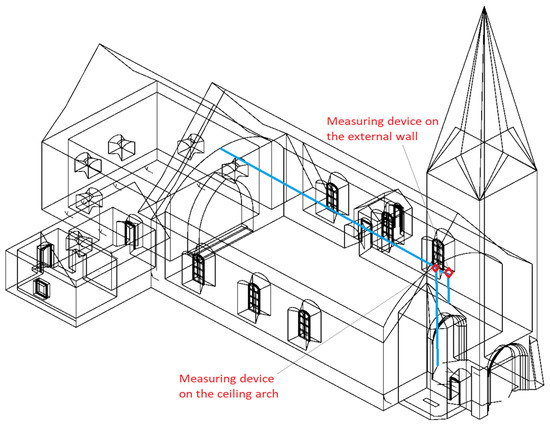 Measuring device on the external wall

Measuring device on the ceiling arch