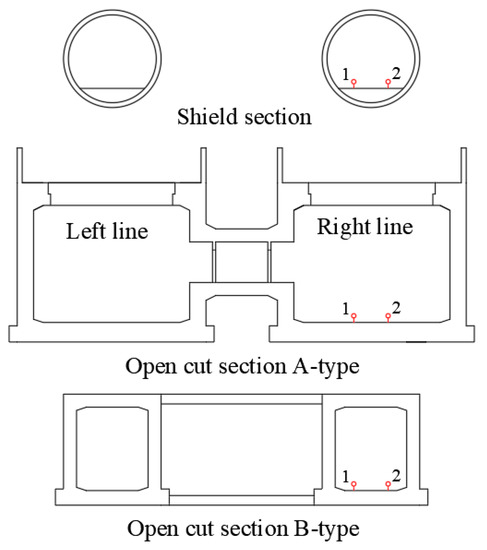 1 2

Shield section

Left line

Right line

1 2

Open cut section A-type

1 2

Open cut section B-type