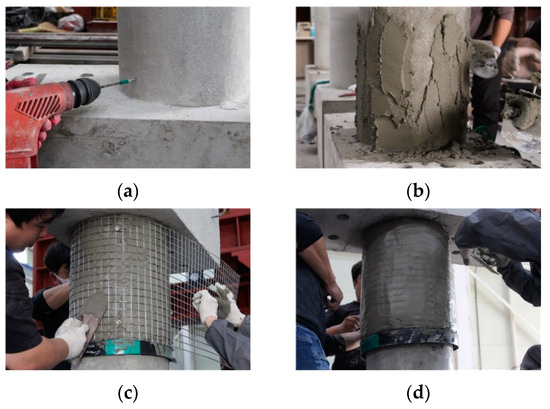 (a)

(b)

(c)

(d)