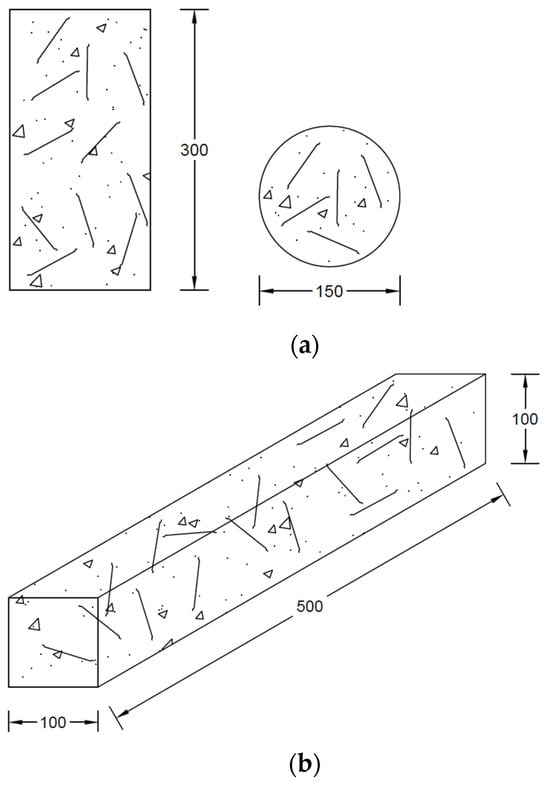 300

150

(a)

100

500

100

(b)