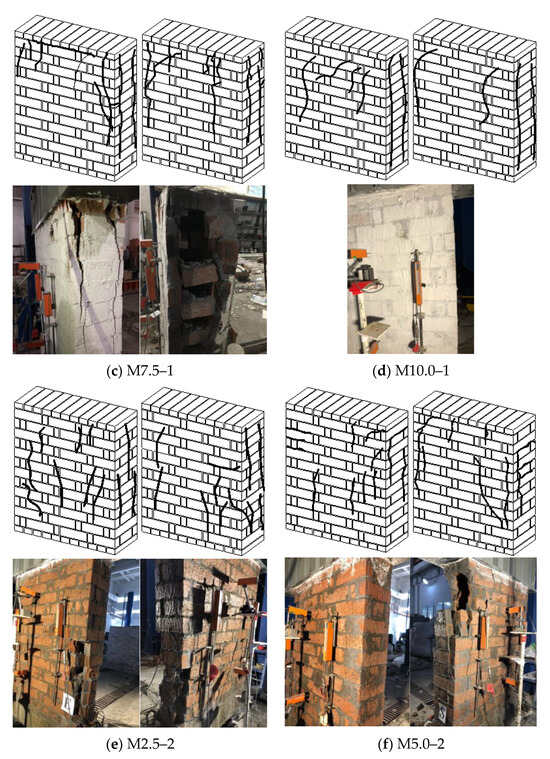 (c) M7.5–1

(d) M10.0–1

(e) M2.5–2

(f) M5.0–2