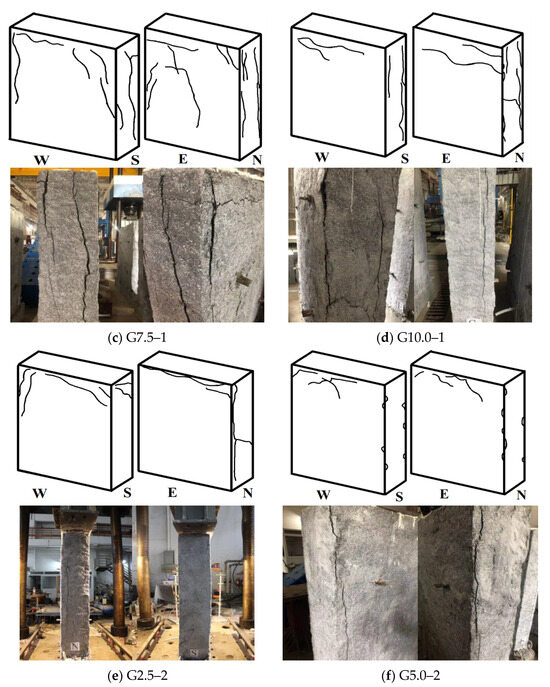 W S E N

W S E N

(c) G7.5–1

(d) G10.0–1

W S E N

W S E N

N S

(e) G2.5–2

(f) G5.0–2