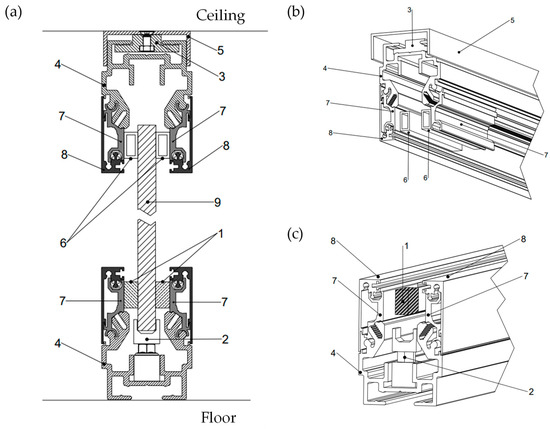 (a)
Ceiling
5
3
4
7
7
8
8
9
6
1
7
7
2
4
Floor

(b)
3
5
4
7
8
6
6
7

(c)
8
1
8
7
7
4
2