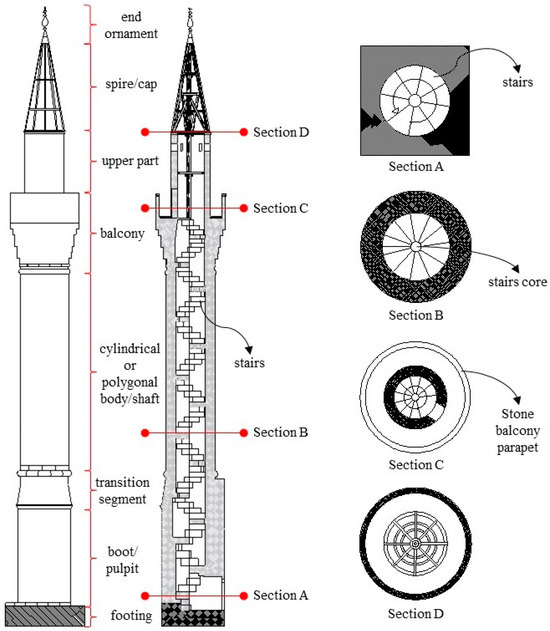 end ornament

spire/cap

upper part

balcony

cylindrical or polygonal body/shaft

transition segment

boot/ pulpit

footing

Section D

Section C

stairs

Section B

Section A

stairs

Section A

stairs core

Section B

Stone balcony parapet

Section C

Section D