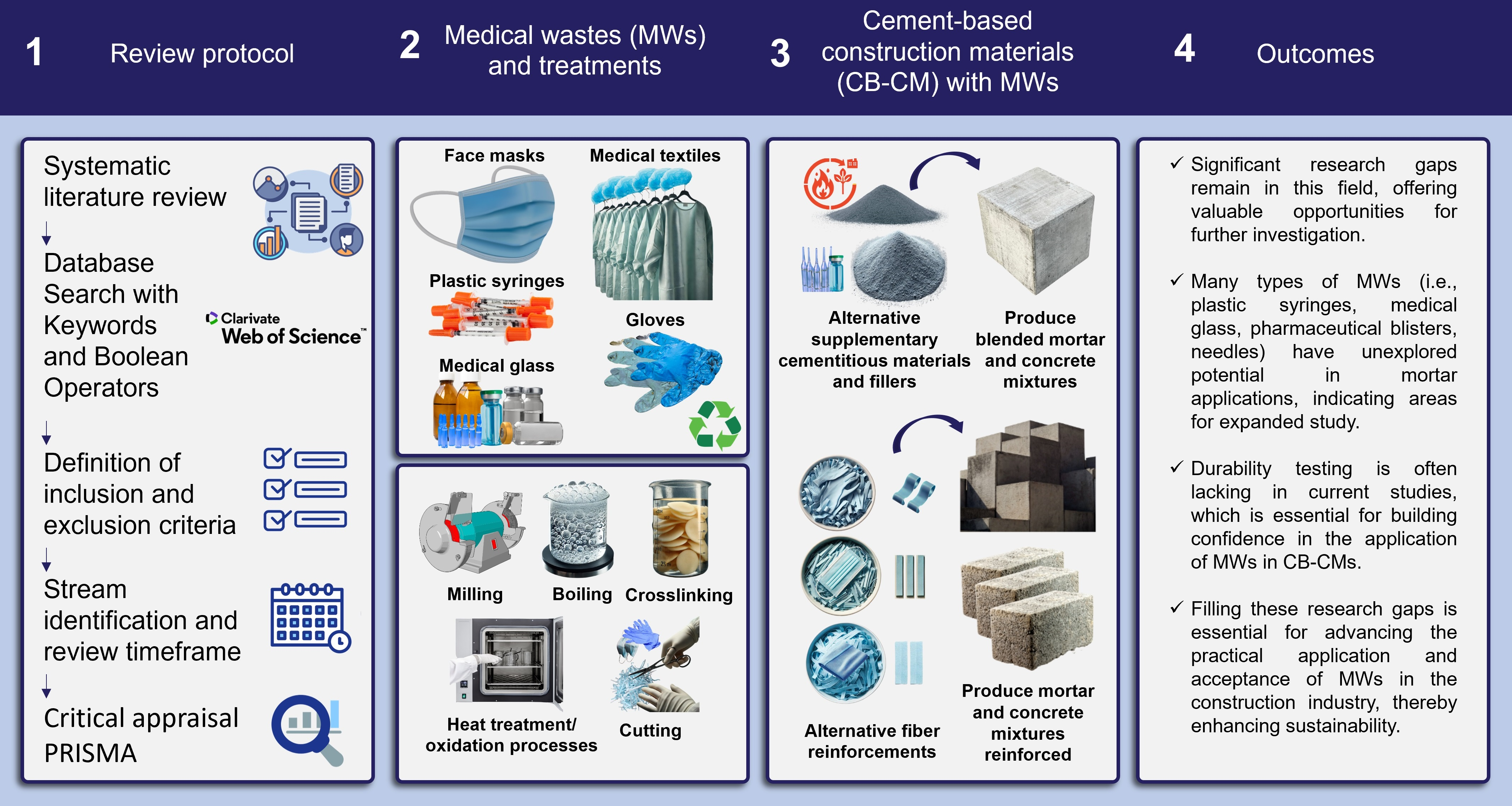 1 Review protocol

2 Medical wastes (MWs) and treatments

3 Cement-based construction materials (CB-CM) with MWs

4 Outcomes

Systematic literature review

Database Search with Keywords and Boolean Operators

Clarivate Web of Science™

Definition of inclusion and exclusion criteria

Stream identification and review timeframe

Critical appraisal PRISMA

Face masks

Medical textiles

Plastic syringes

Gloves

Medical glass

Milling

Boiling

Crosslinking

Heat treatment/ oxidation processes

Cutting

Alternative supplementary cementitious materials and fillers

Produce blended mortar and concrete mixtures

Alternative fiber reinforcements

Produce mortar and concrete mixtures reinforced

✓ Significant research gaps remain in this field, offering valuable opportunities for further investigation.

✓ Many types of MWs (i.e., plastic syringes, medical glass, pharmaceutical blisters, needles) have unexplored potential in mortar applications, indicating areas for expanded study.

✓ Durability testing is often lacking in current studies, which is essential for building confidence in the application of MWs in CB-CMs.

✓ Filling these research gaps is essential for advancing the practical application and acceptance of MWs in the construction industry, thereby enhancing sustainability.