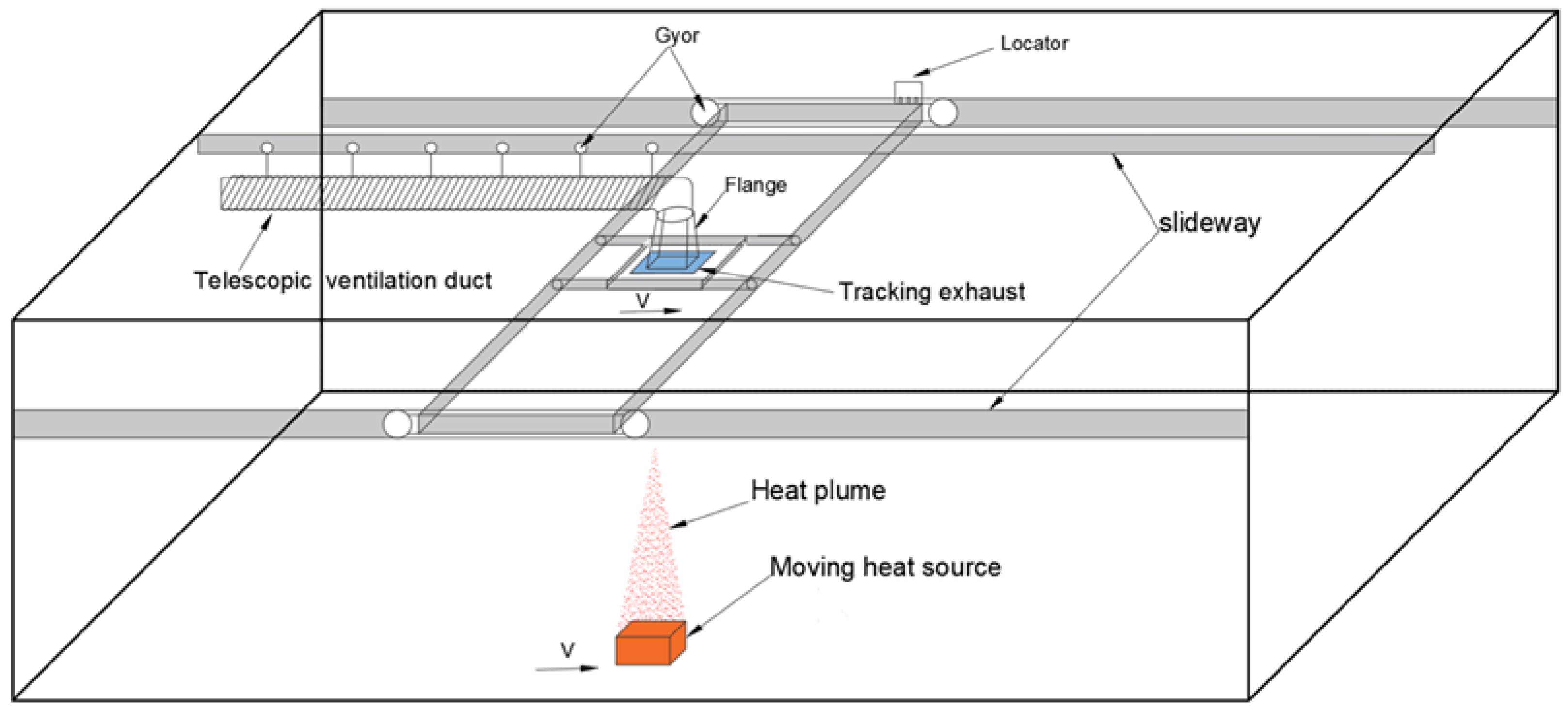 Gyor

Locator

Flange

slideway

Telescopic ventilation duct

Tracking exhaust

V

Heat plume

Moving heat source

V