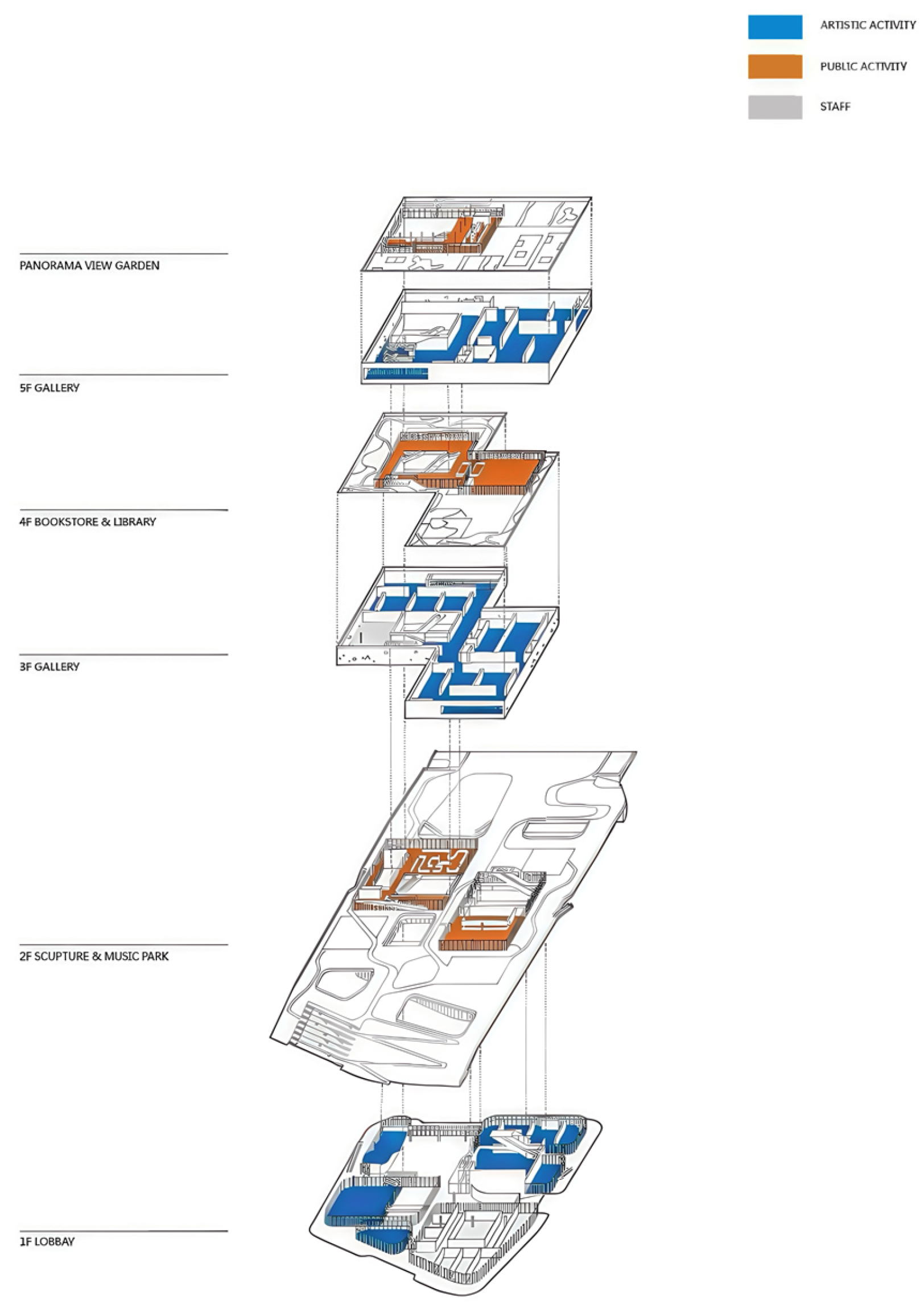 ARTISTIC ACTIVITY

PUBLIC ACTIVITY

STAFF

PANORAMA VIEW GARDEN

5F GALLERY

4F BOOKSTORE & LIBRARY

3F GALLERY

2F SCUPTURE & MUSIC PARK

1F LOBBAY