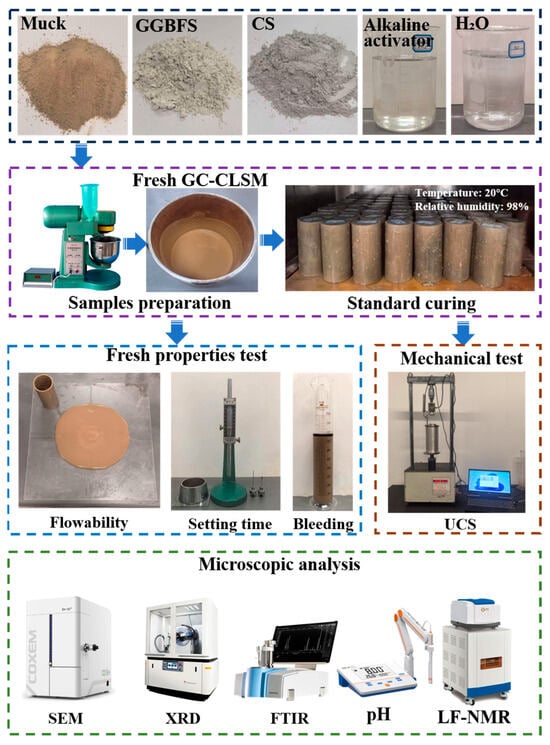 Muck

GGBFS

CS

Alkaline activator

$H_2O$

Fresh GC-CLSM

Temperature: 20°C
Relative humidity: 98%

Samples preparation

Standard curing

Fresh properties test

Flowability

Setting time

Bleeding

Mechanical test

UCS

Microscopic analysis

COXEM

SEM

XRD

FTIR

pH

LF-NMR