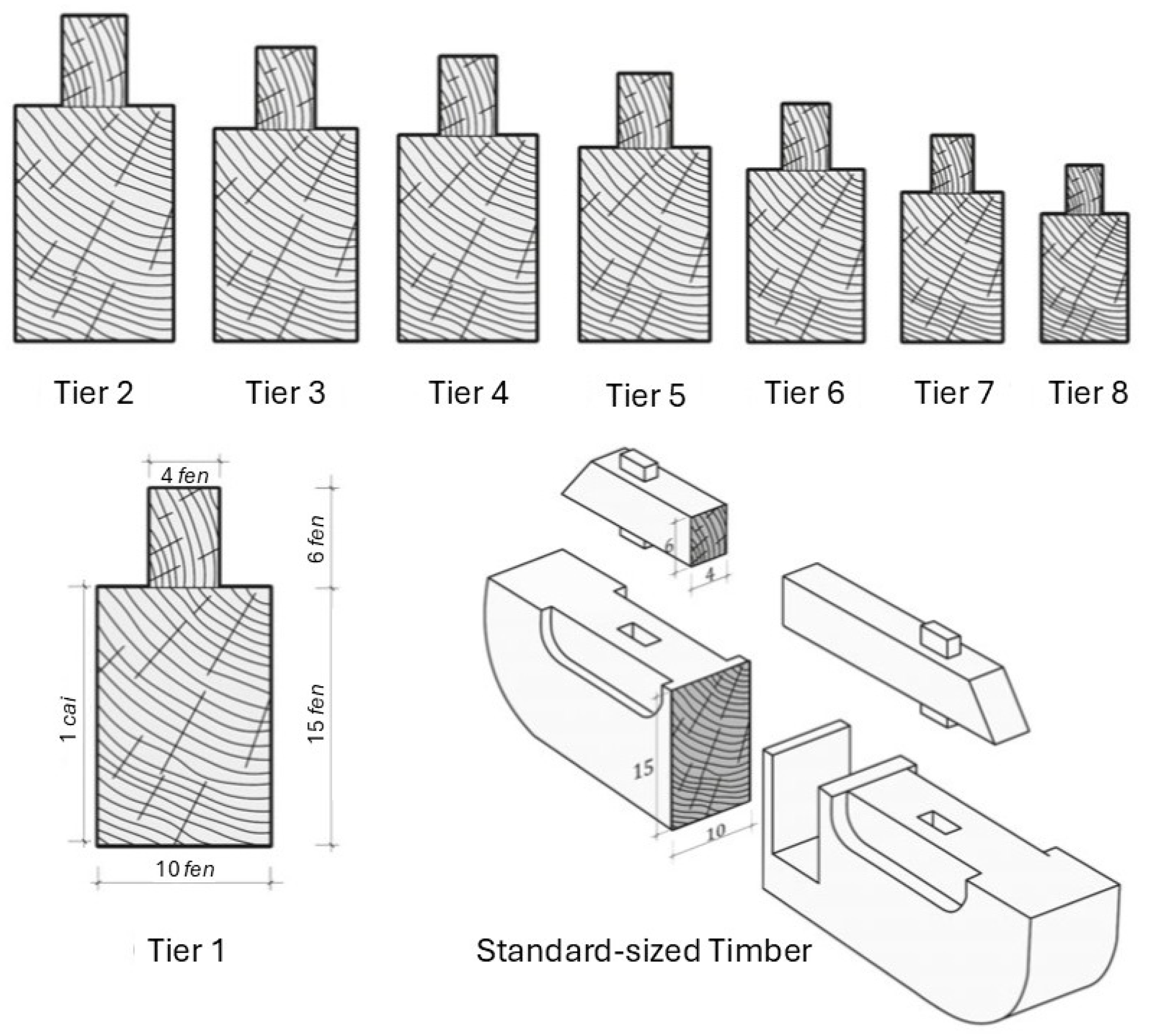 Tier 2 Tier 3 Tier 4 Tier 5 Tier 6 Tier 7 Tier 8

4 fen

6 fen

1 cai

15 fen

10 fen

Tier 1

6

4

15

10

Standard-sized Timber