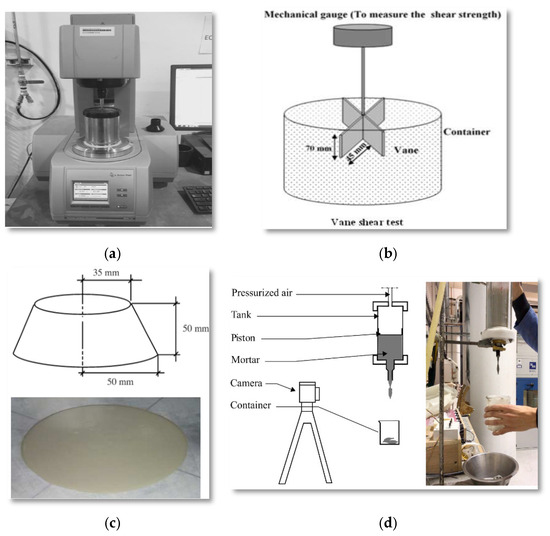 Mechanical gauge (To measure the shear strength)

Container

70 mm

45 mm

Vane

Vane shear test

(a)

(b)

35 mm

50 mm

50 mm

Pressurized air

Tank

Piston

Mortar

Camera

Container

(c)

(d)