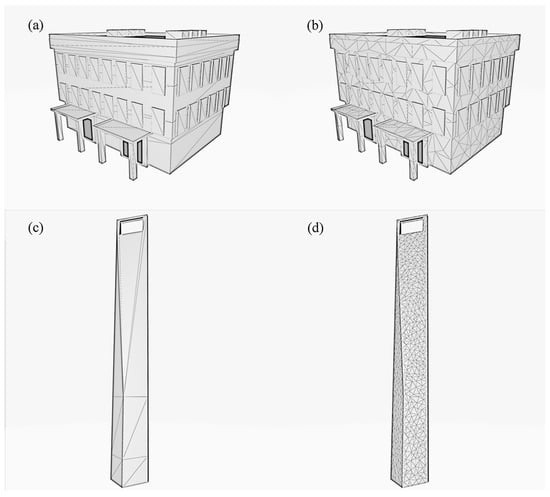 (a)

(b)

(c)

(d)