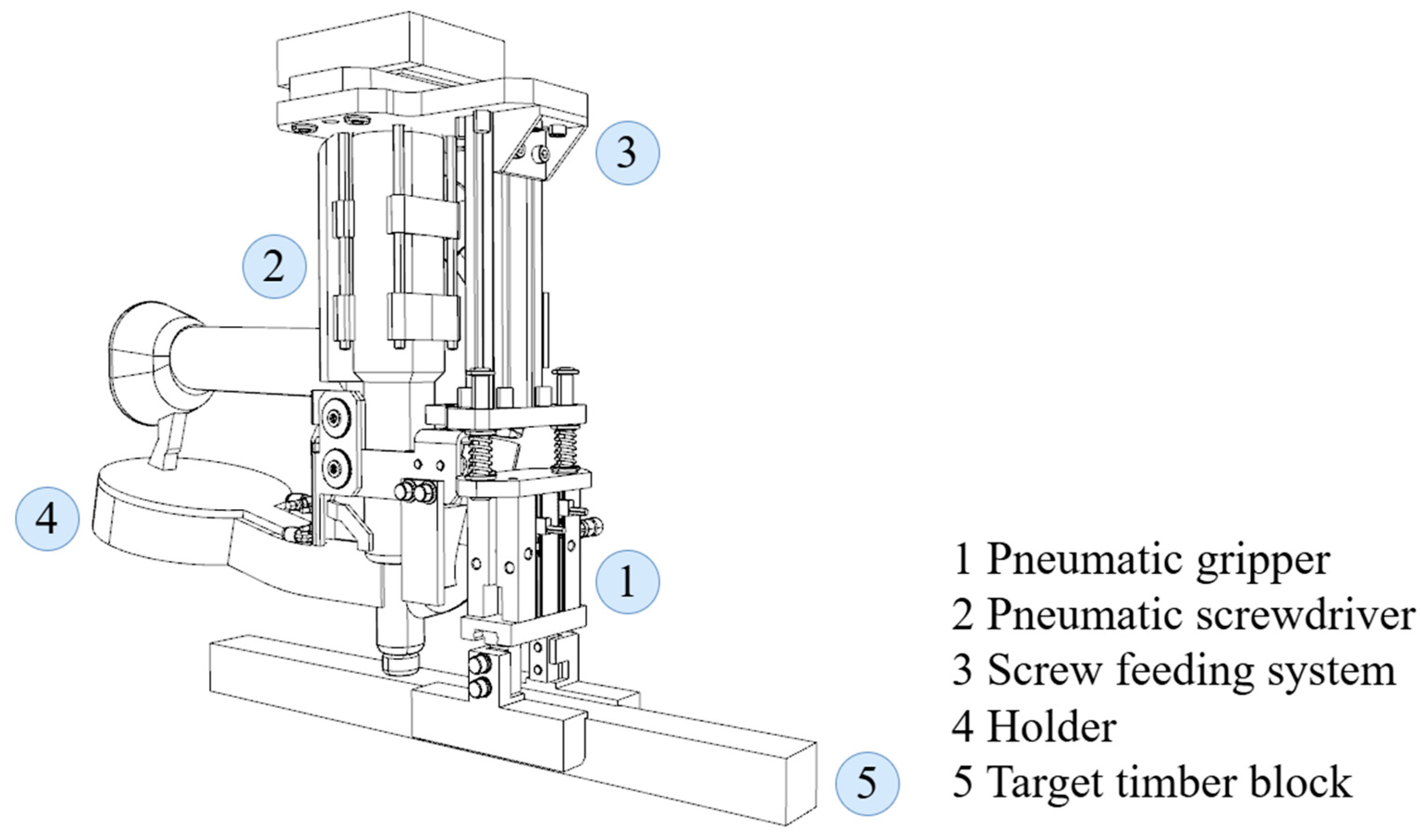 3
2
4
1
5
1 Pneumatic gripper
2 Pneumatic screwdriver
3 Screw feeding system
4 Holder
5 Target timber block