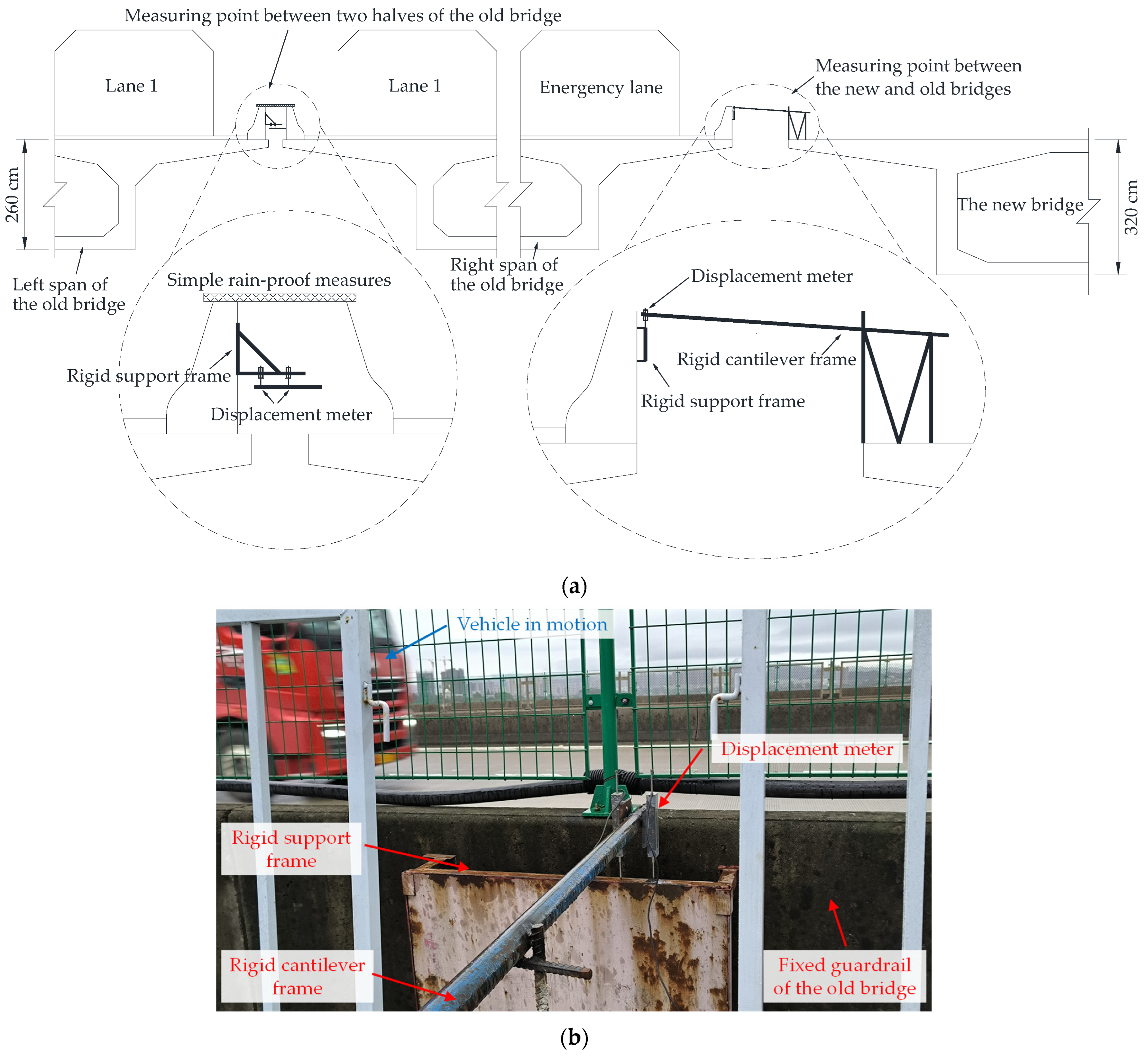 Measuring point between two halves of the old bridge

Lane 1

Lane 1

Energency lane

Measuring point between the new and old bridges

260 cm

320 cm

The new bridge

Left span of the old bridge

Right span of the old bridge

Simple rain-proof measures

Rigid support frame

Displacement meter

Displacement meter

Rigid cantilever frame

Rigid support frame

(a)

Vehicle in motion

Displacement meter

Rigid support frame

Rigid cantilever frame

Fixed guardrail of the old bridge

(b)