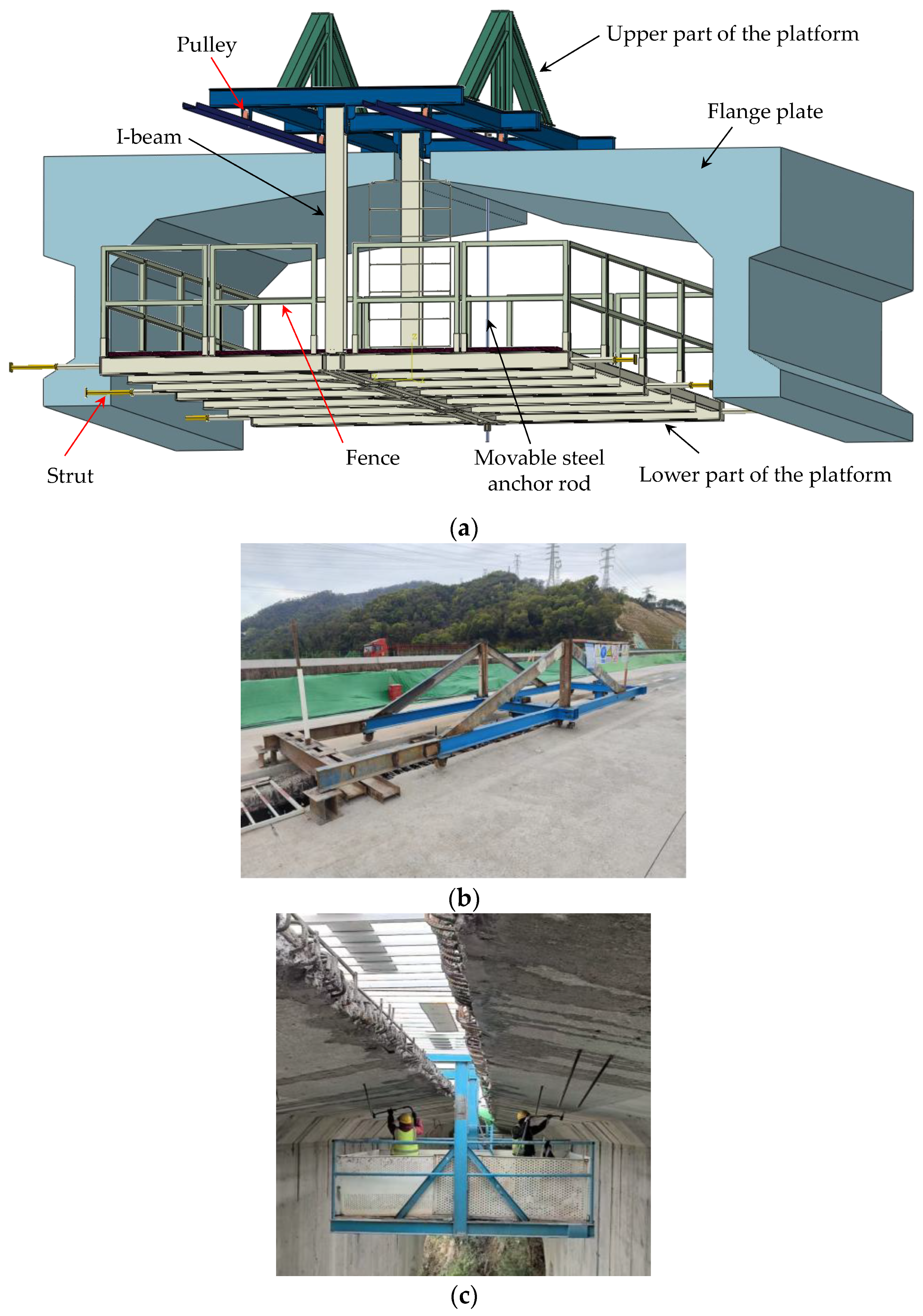 Pulley

Upper part of the platform

Flange plate

I-beam

Strut

Fence

Movable steel anchor rod

Lower part of the platform

(a)

(b)

(c)