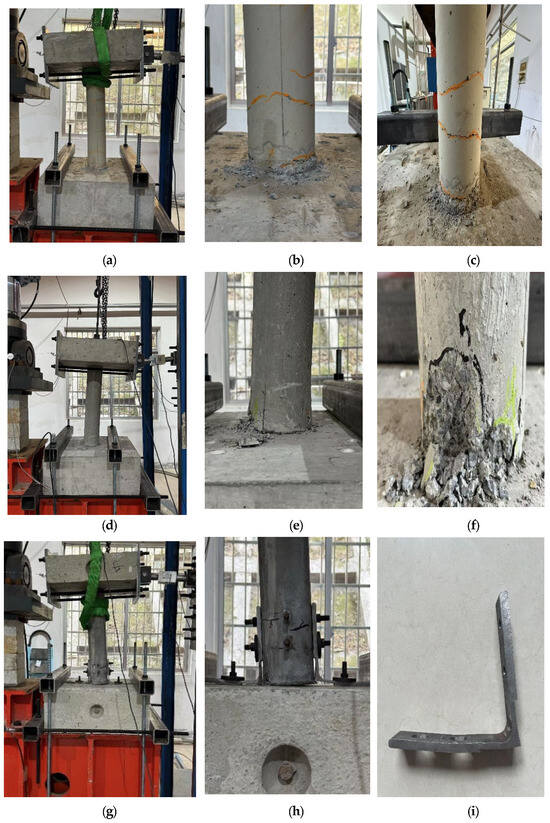 (a)

(b)

(c)

(d)

(e)

(f)

(g)

(h)

(i)