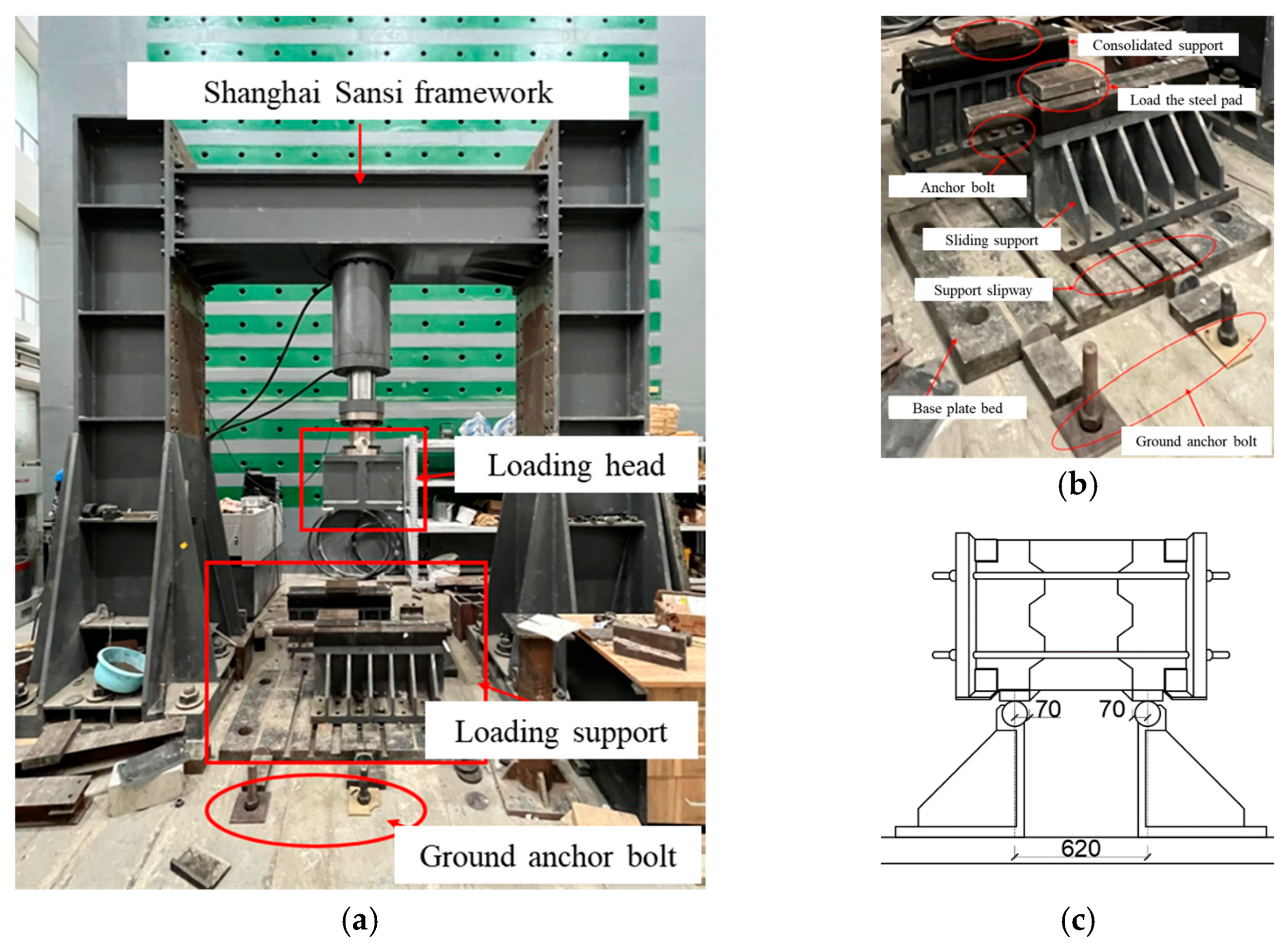 Shanghai Sansi framework

Loading head

Loading support

Ground anchor bolt

(a)

Consolidated support

Load the steel pad

Anchor bolt

Sliding support

Support slipway

Base plate bed

Ground anchor bolt

(b)

70

70

620

(c)