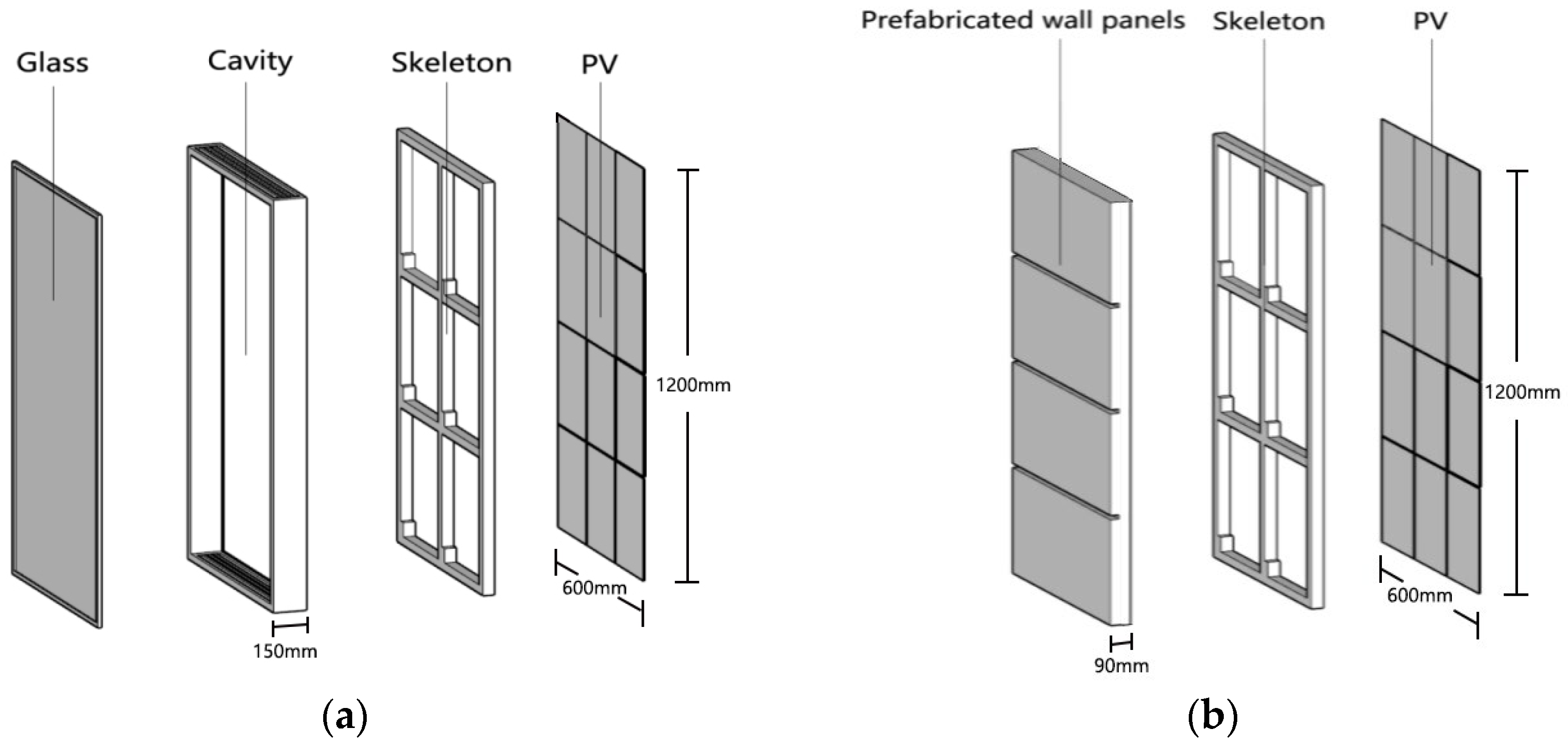 Glass

Cavity

Skeleton

PV

1200mm

600mm

150mm

(a)

Prefabricated wall panels

Skeleton

PV

1200mm

600mm

90mm

(b)