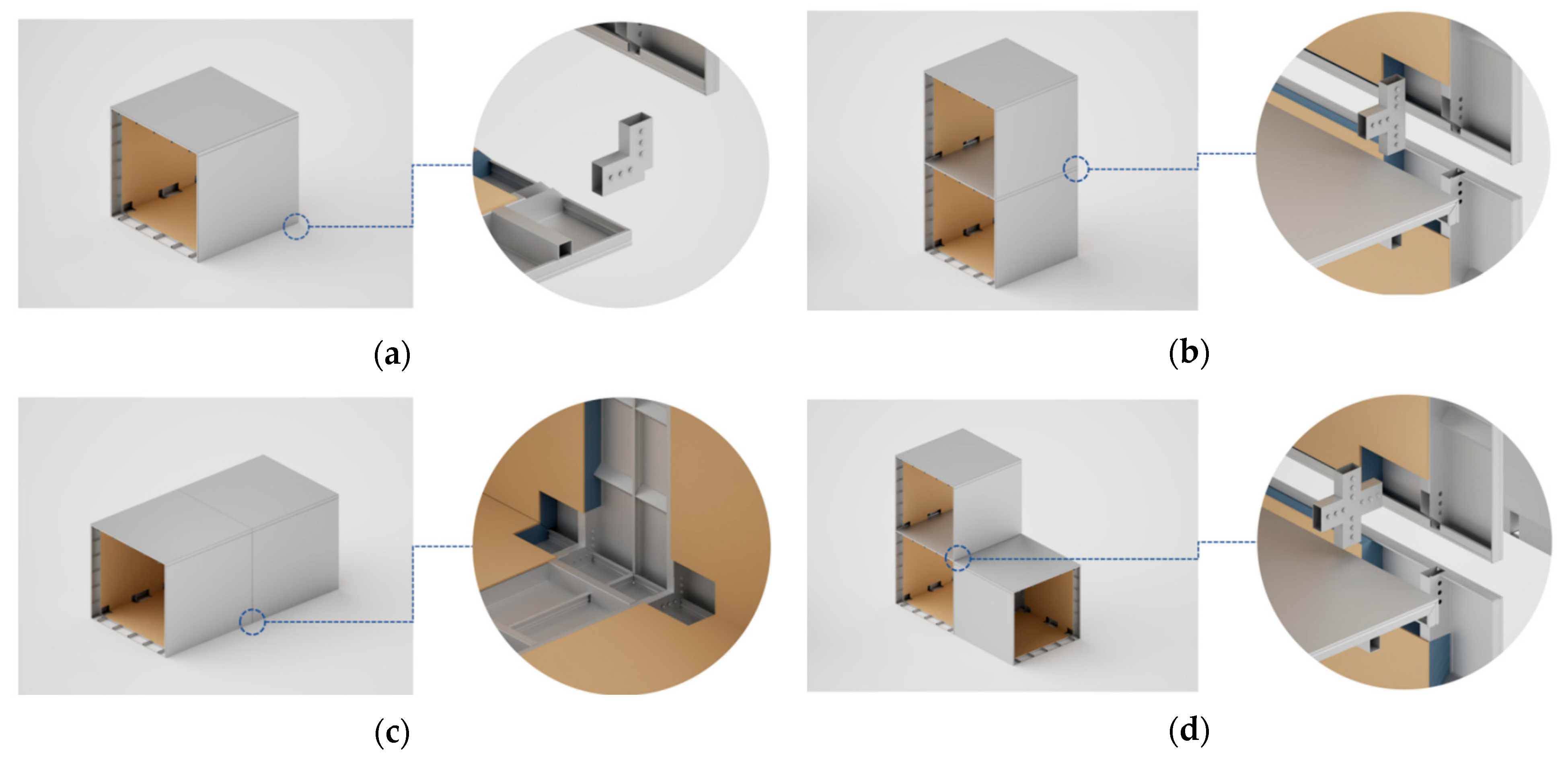 (a)

(b)

(c)

(d)