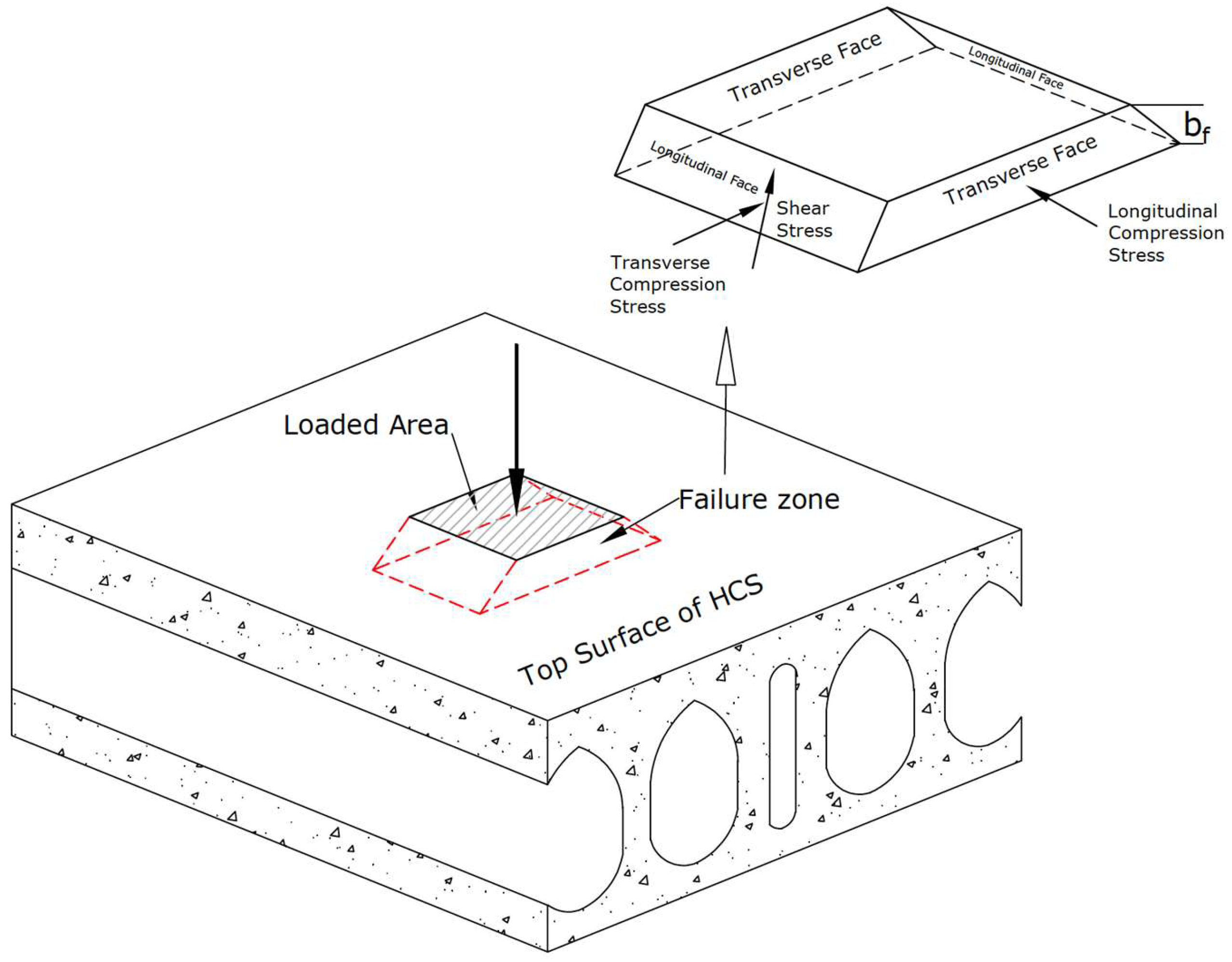 Transverse Face

Longitudinal Face

$b_f$

Longitudinal Face

Transverse Face

Shear Stress

Longitudinal Compression Stress

Transverse Compression Stress

Loaded Area

Failure zone

Top Surface of HCS