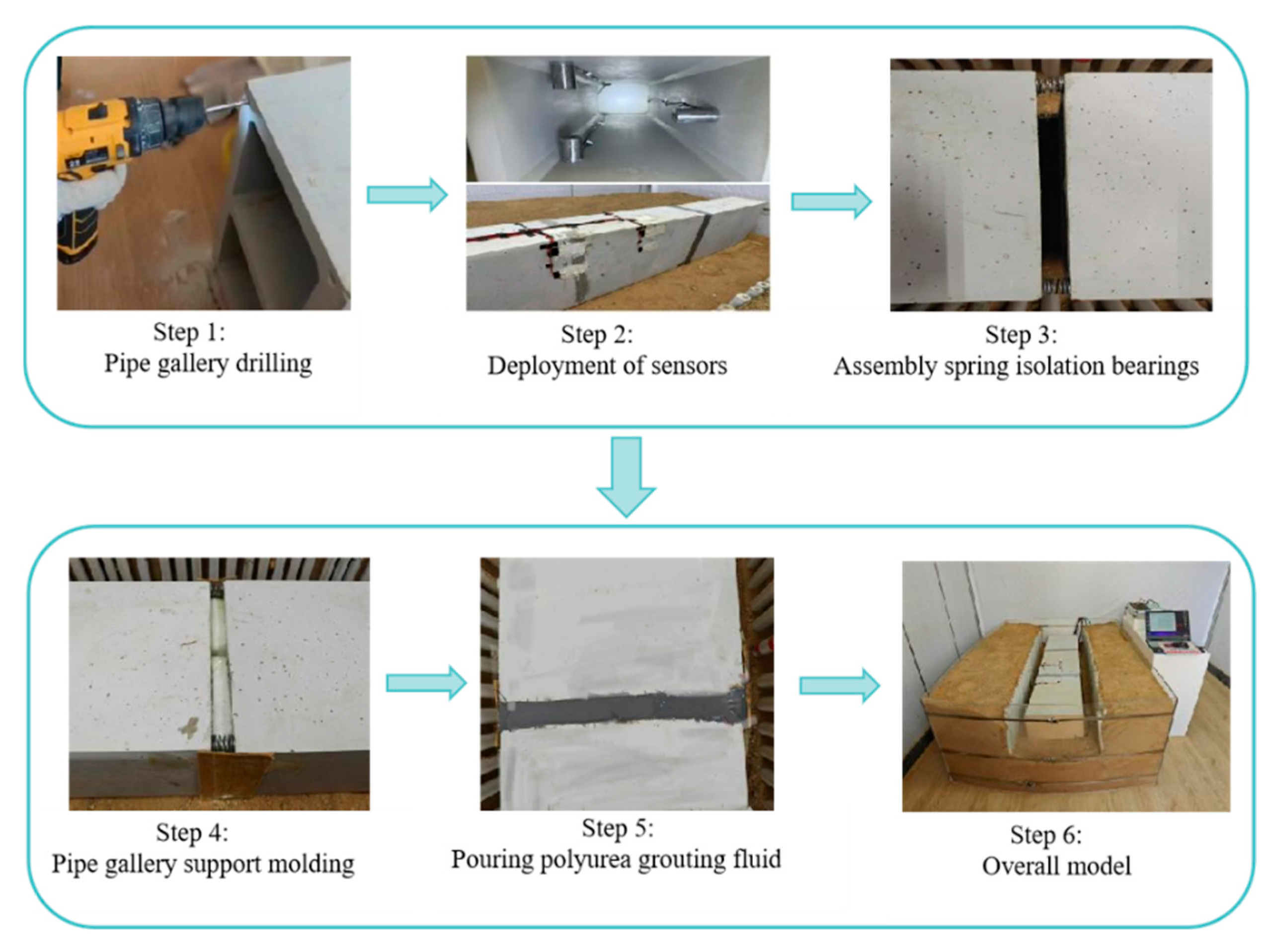 Step 1:
Pipe gallery drilling

Step 2:
Deployment of sensors

Step 3:
Assembly spring isolation bearings

Step 4:
Pipe gallery support molding

Step 5:
Pouring polyurea grouting fluid

Step 6:
Overall model