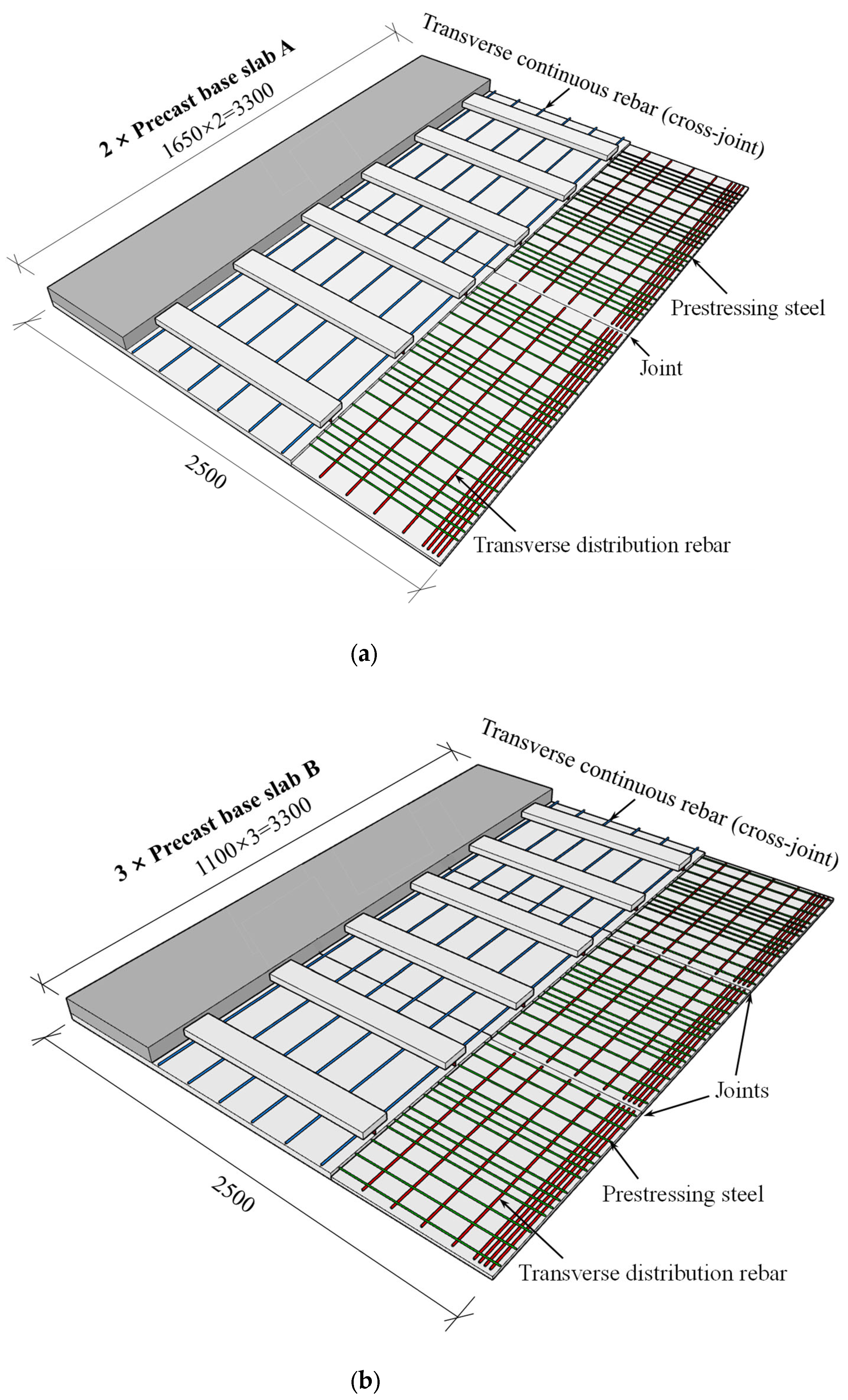 2 × Precast base slab A
1650×2=3300

Transverse continuous rebar (cross-joint)

Prestressing steel

Joint

2500

Transverse distribution rebar

(a)

3 × Precast base slab B
1100×3=3300

Transverse continuous rebar (cross-joint)

Joints

Prestressing steel

2500

Transverse distribution rebar

(b)