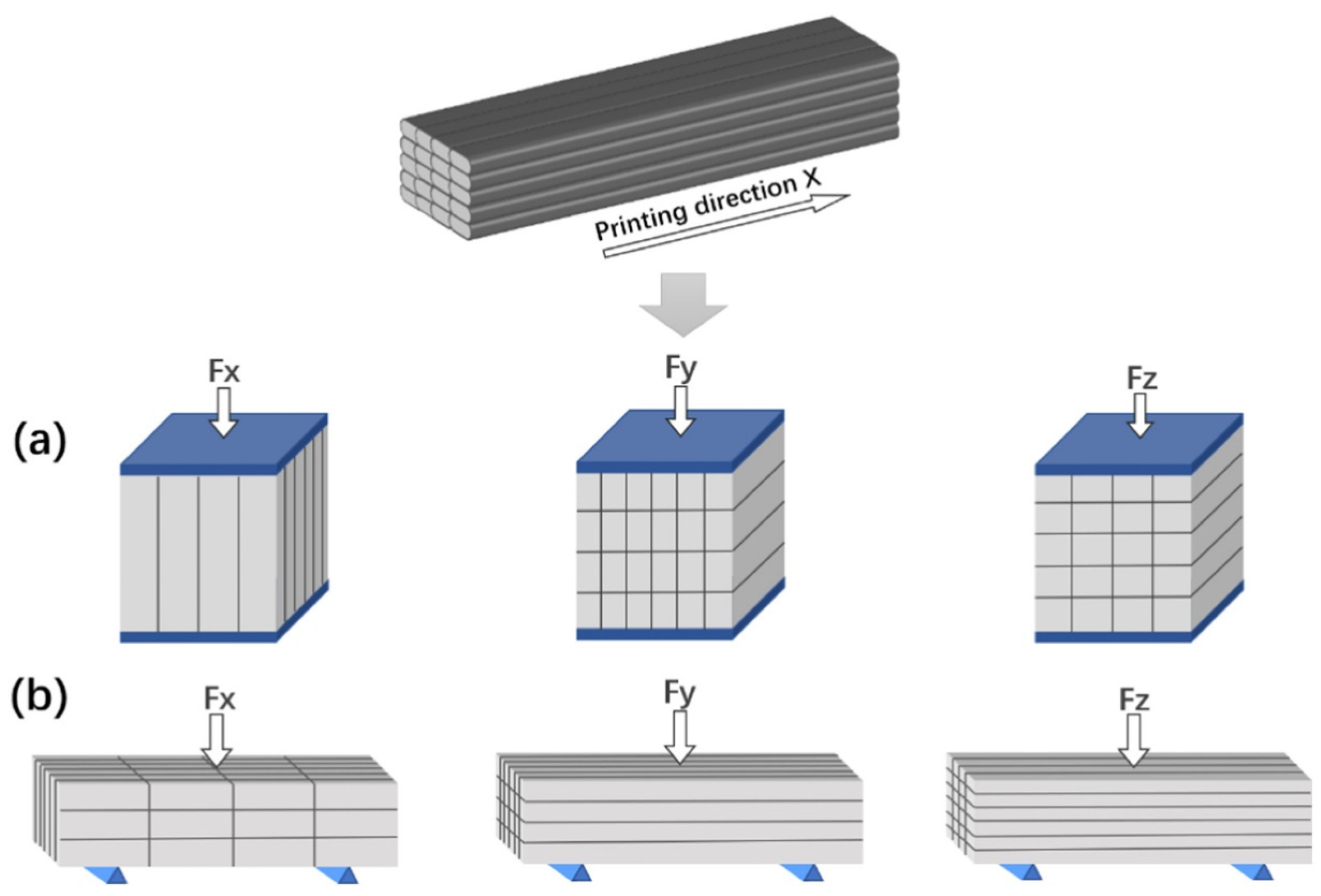 Printing direction X

(a)

Fx

Fy

Fz

(b)

Fx

Fy

Fz