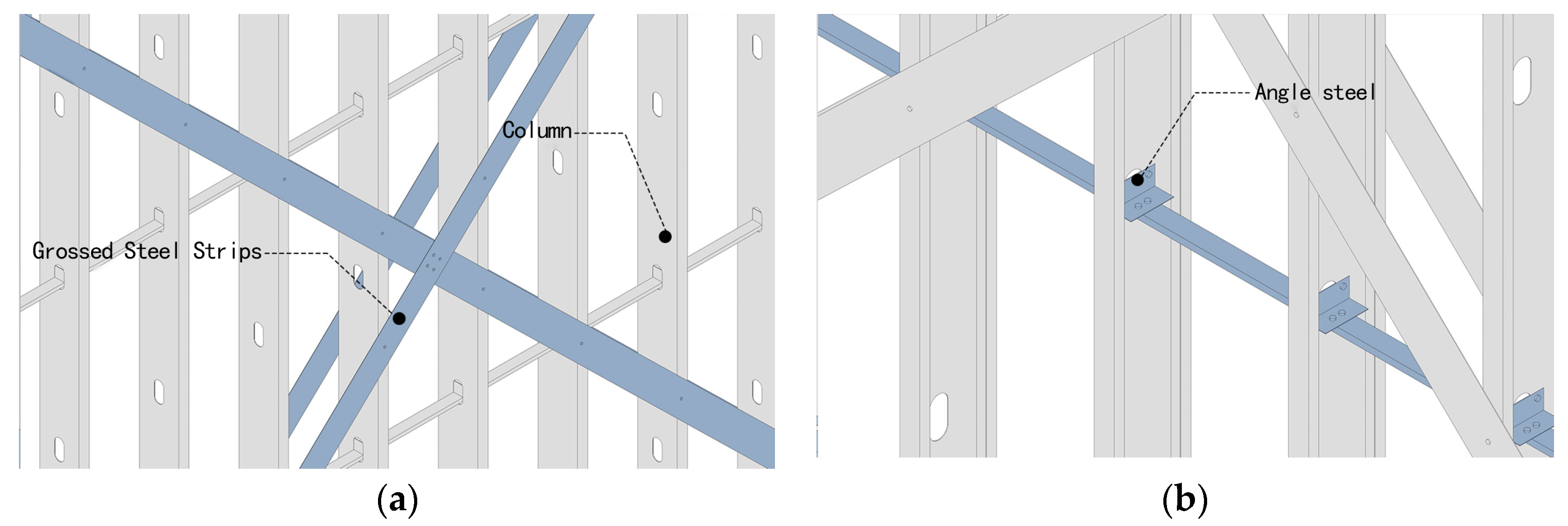 Column

Grossed Steel Strips

(a)

Angle steel

(b)