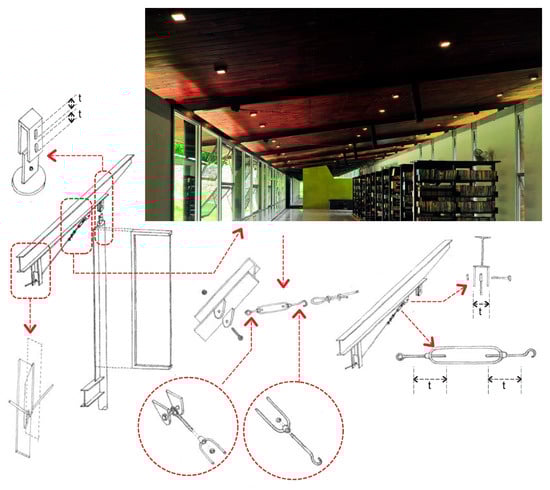 t
t
t
t
t