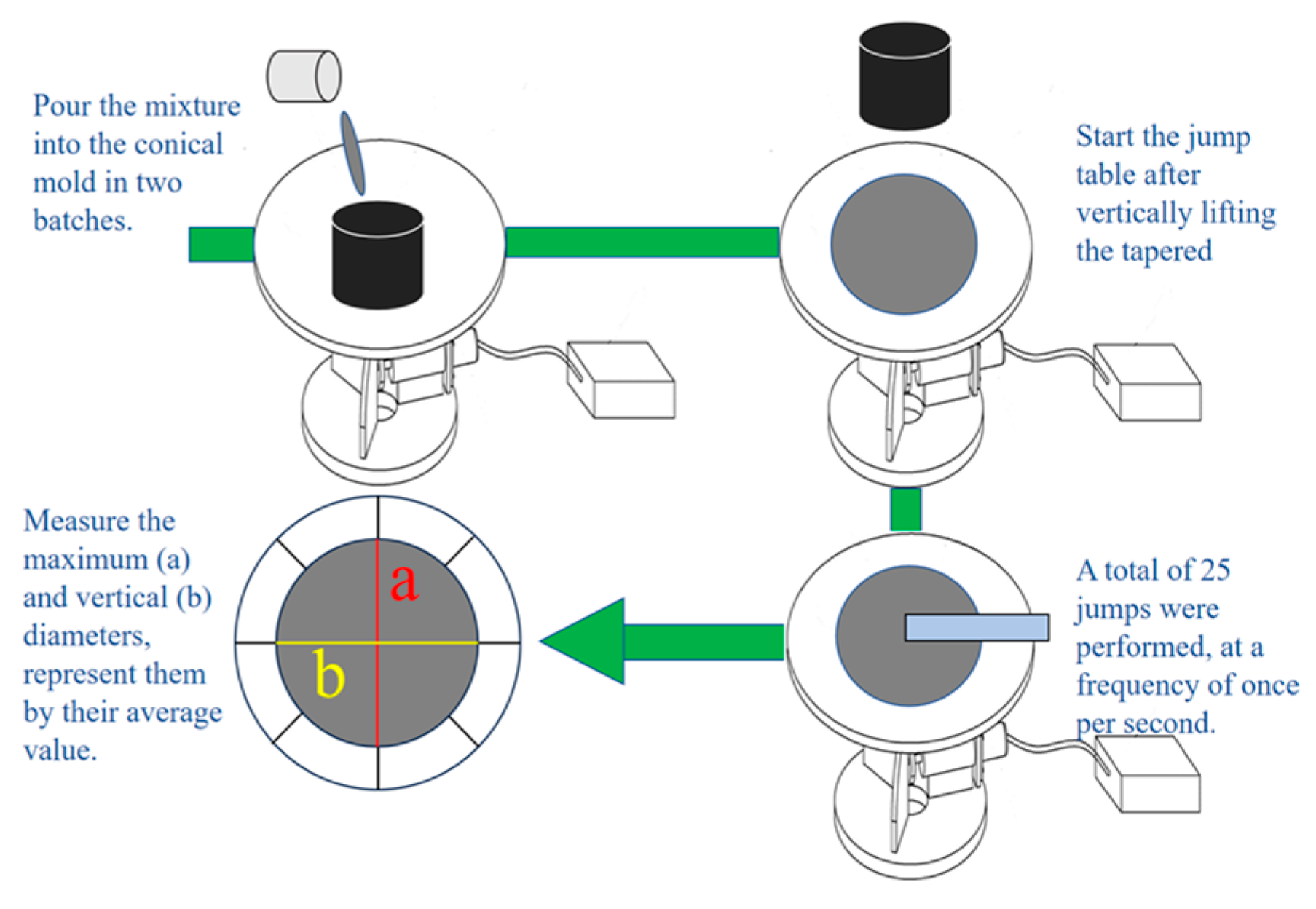 Pour the mixture into the conical mold in two batches.

Start the jump table after vertically lifting the tapered

Measure the maximum (a) and vertical (b) diameters, represent them by their average value.

a

b

A total of 25 jumps were performed, at a frequency of once per second.