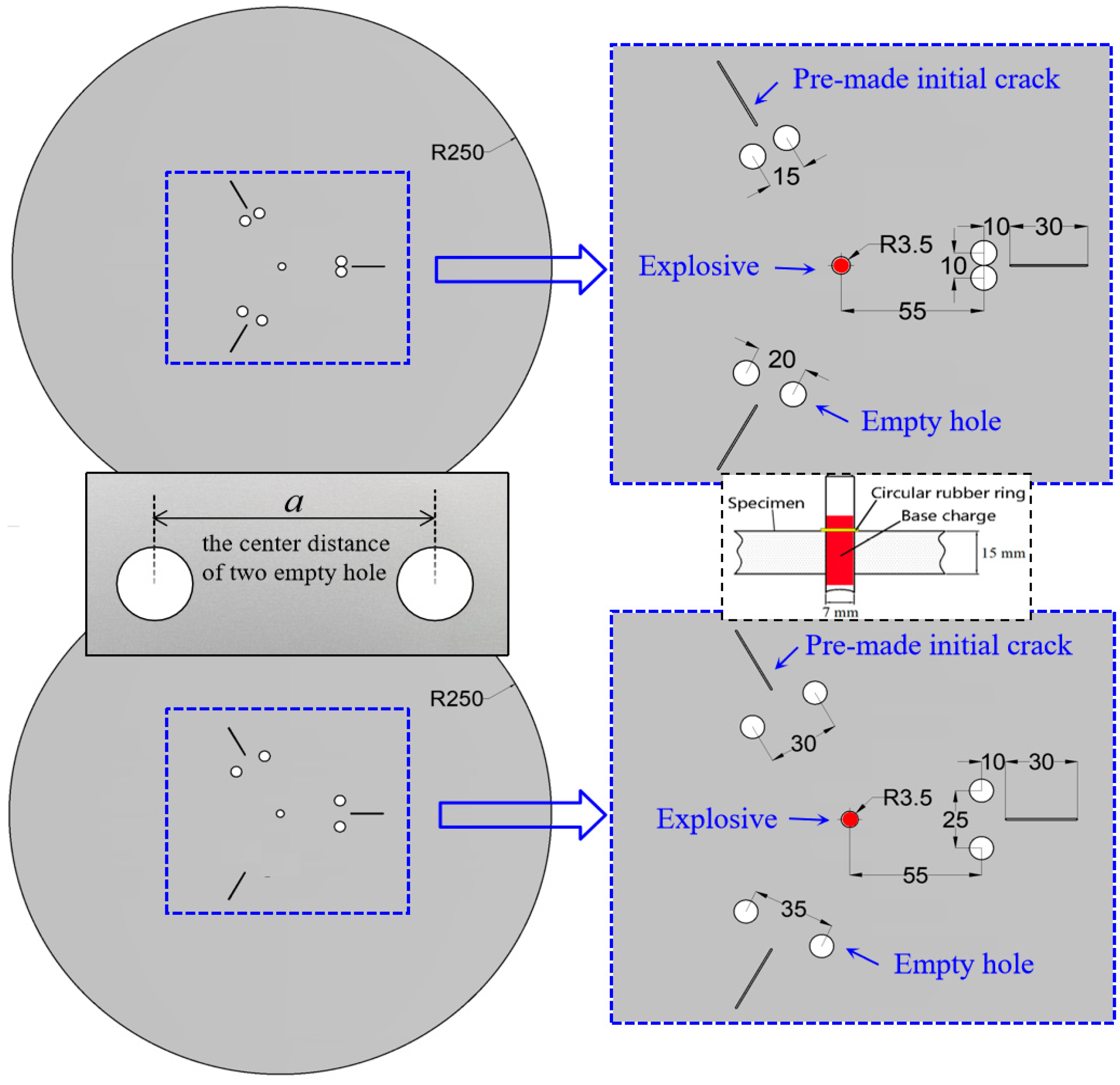 R250

Pre-made initial crack

15

Explosive

R3.5

10

30

10

55

20

Empty hole

$a$

the center distance of two empty hole

Specimen

Circular rubber ring

Base charge

15 mm

7 mm

R250

Pre-made initial crack

30

Explosive

R3.5

10

30

25

55

35

Empty hole