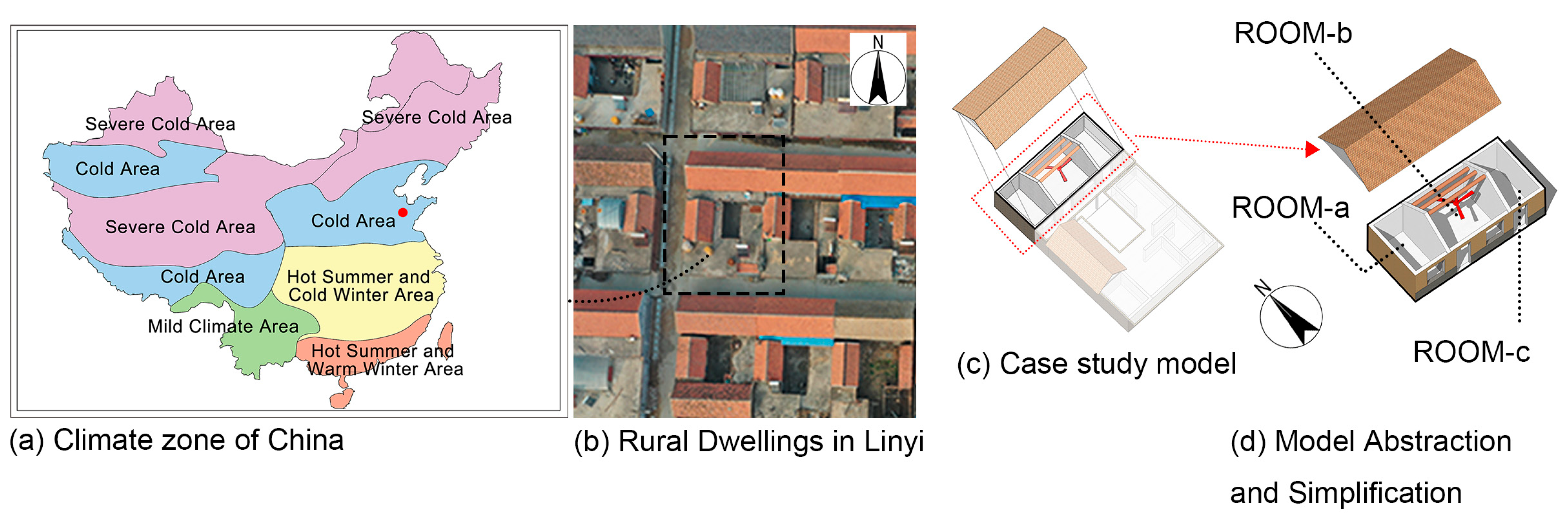 Severe Cold Area

Severe Cold Area

Cold Area

Severe Cold Area

Cold Area

Cold Area

Hot Summer and Cold Winter Area

Mild Climate Area

Hot Summer and Warm Winter Area

(a) Climate zone of China

N

(b) Rural Dwellings in Linyi

(c) Case study model

ROOM-b

ROOM-a

N

ROOM-c

(d) Model Abstraction and Simplification