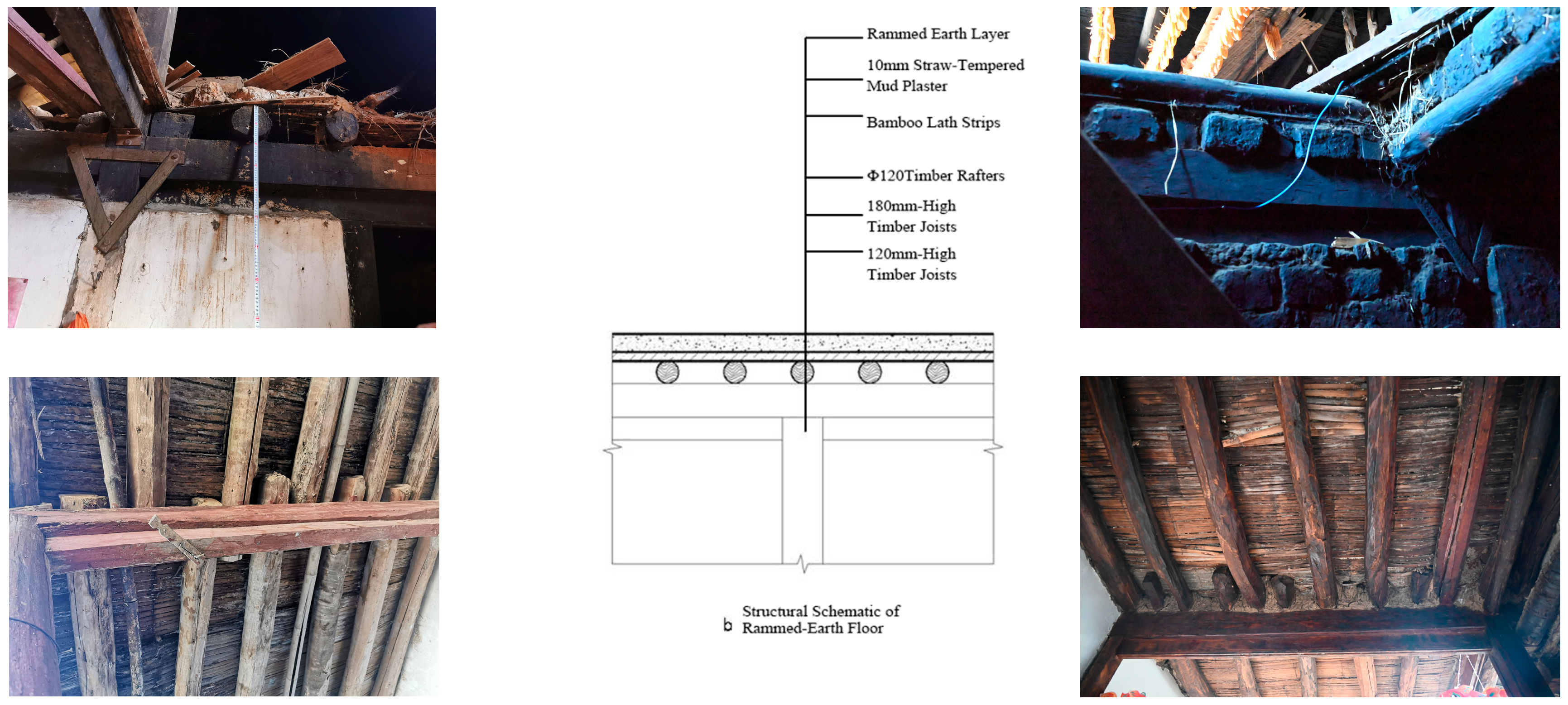 Rammed Earth Layer

10mm Straw-Tempered Mud Plaster

Bamboo Lath Strips

Φ120Timber Rafters

180mm-High Timber Joists

120mm-High Timber Joists

b Structural Schematic of Rammed-Earth Floor