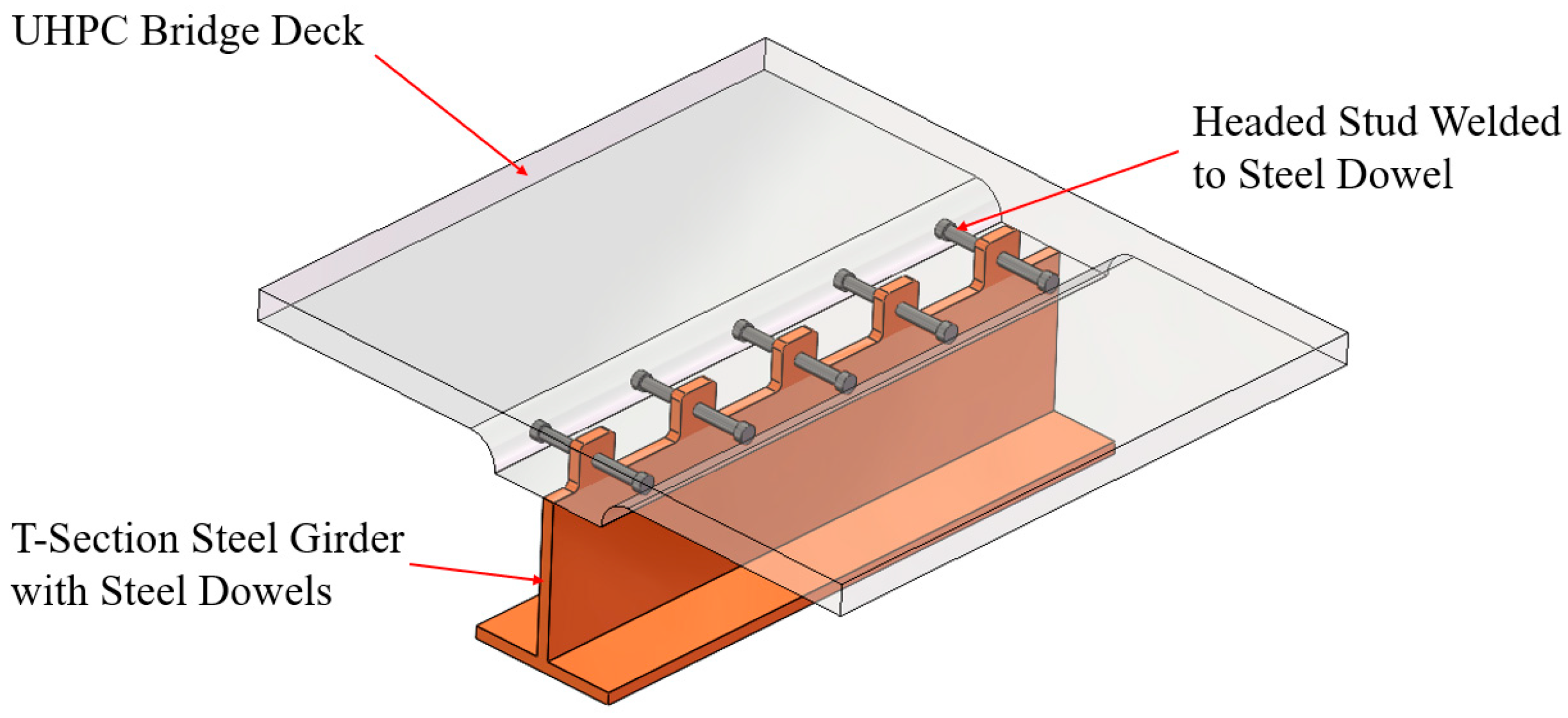 UHPC Bridge Deck

Headed Stud Welded to Steel Dowel

T-Section Steel Girder with Steel Dowels