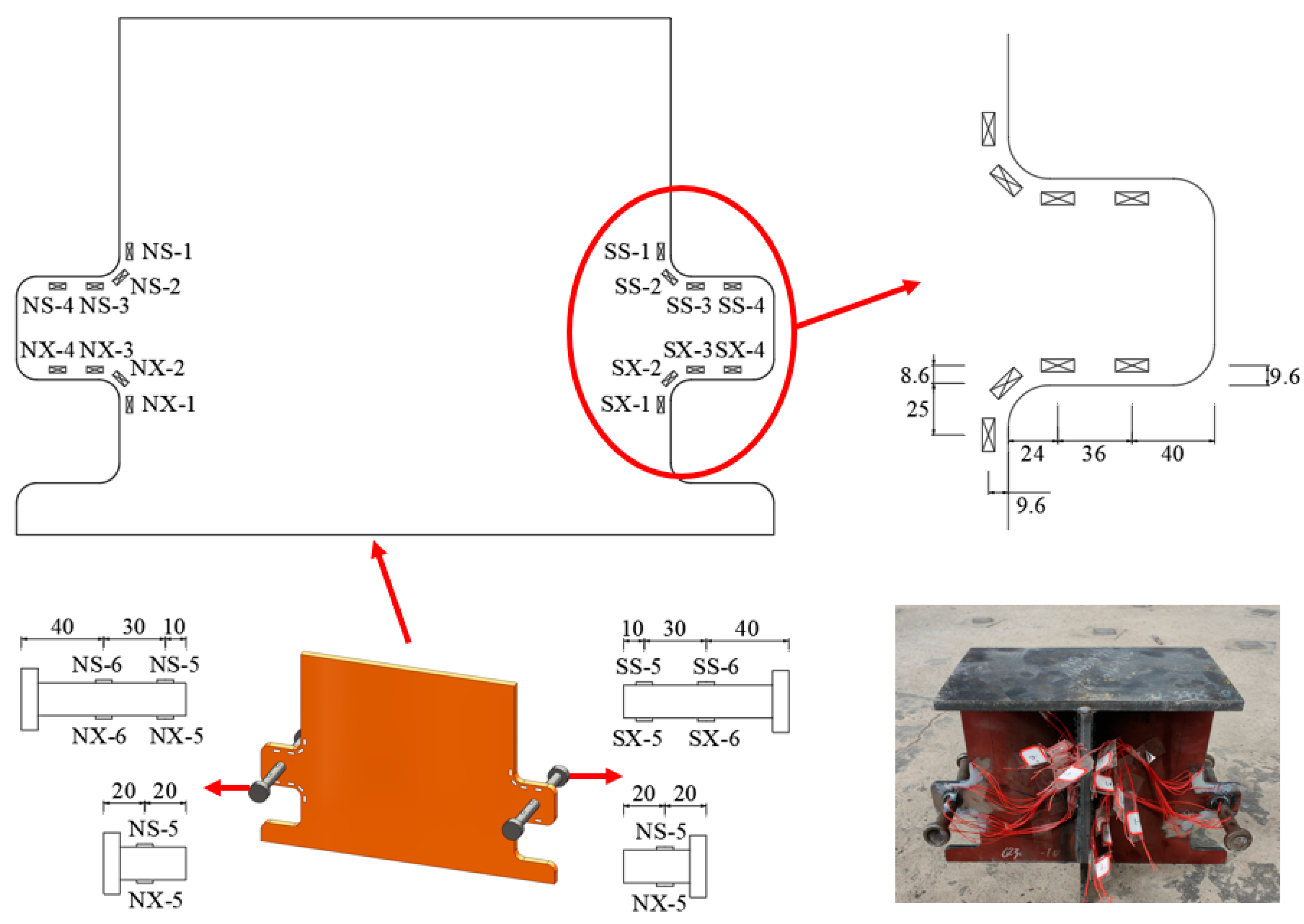 NS-1
NS-2
NS-4 NS-3
NX-4 NX-3
NX-2
NX-1

SS-1
SS-2
SS-3 SS-4
SX-3 SX-4
SX-2
SX-1

8.6
25
9.6
24 36 40
9.6

40 30 10
NS-6 NS-5
NX-6 NX-5

20 20
NS-5
NX-5

10 30 40
SS-5 SS-6
SX-5 SX-6

20 20
NS-5
NX-5